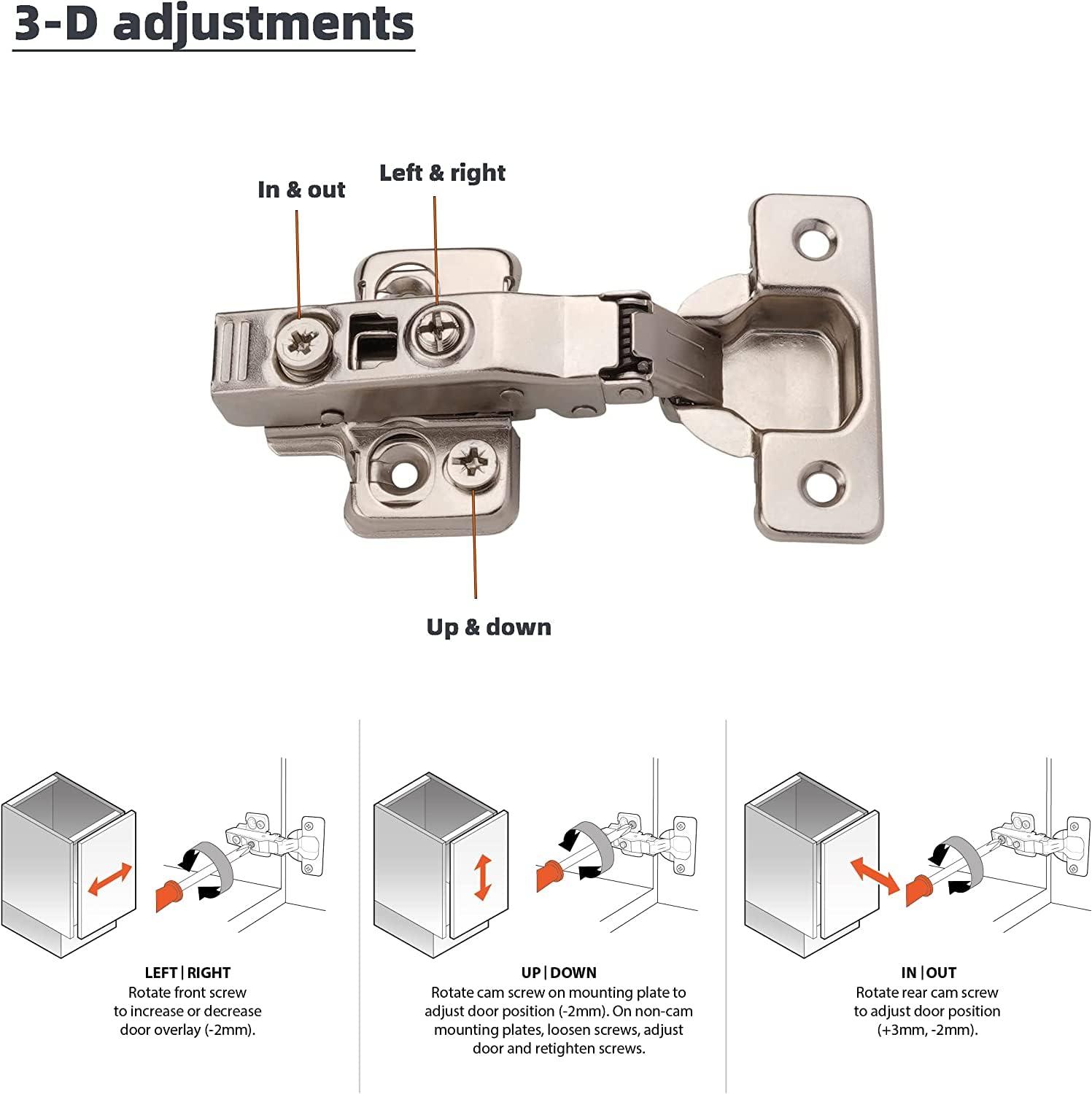 3-D adjustments

In & out

Left & right

Up & down

LEFT | RIGHT
Rotate front screw to increase or decrease door overlay (-2mm).

UP | DOWN
Rotate cam screw on mounting plate to adjust door position (-2mm). On non-cam mounting plates, loosen screws, adjust door and retighten screws.

IN | OUT
Rotate rear cam screw to adjust door position (+3mm, -2mm).