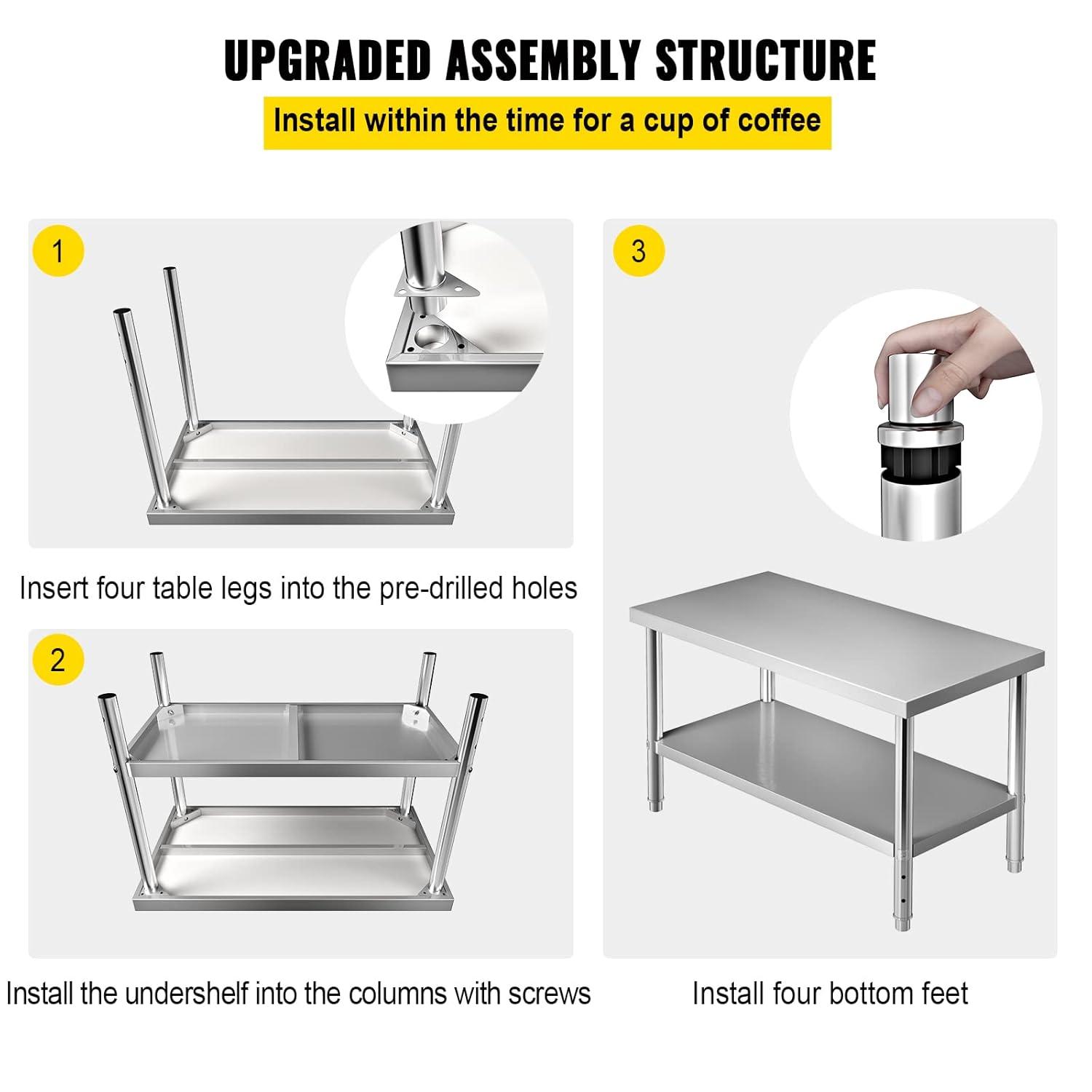 UPGRADED ASSEMBLY STRUCTURE

Install within the time for a cup of coffee

1

Insert four table legs into the pre-drilled holes

2

Install the undershelf into the columns with screws

3

Install four bottom feet