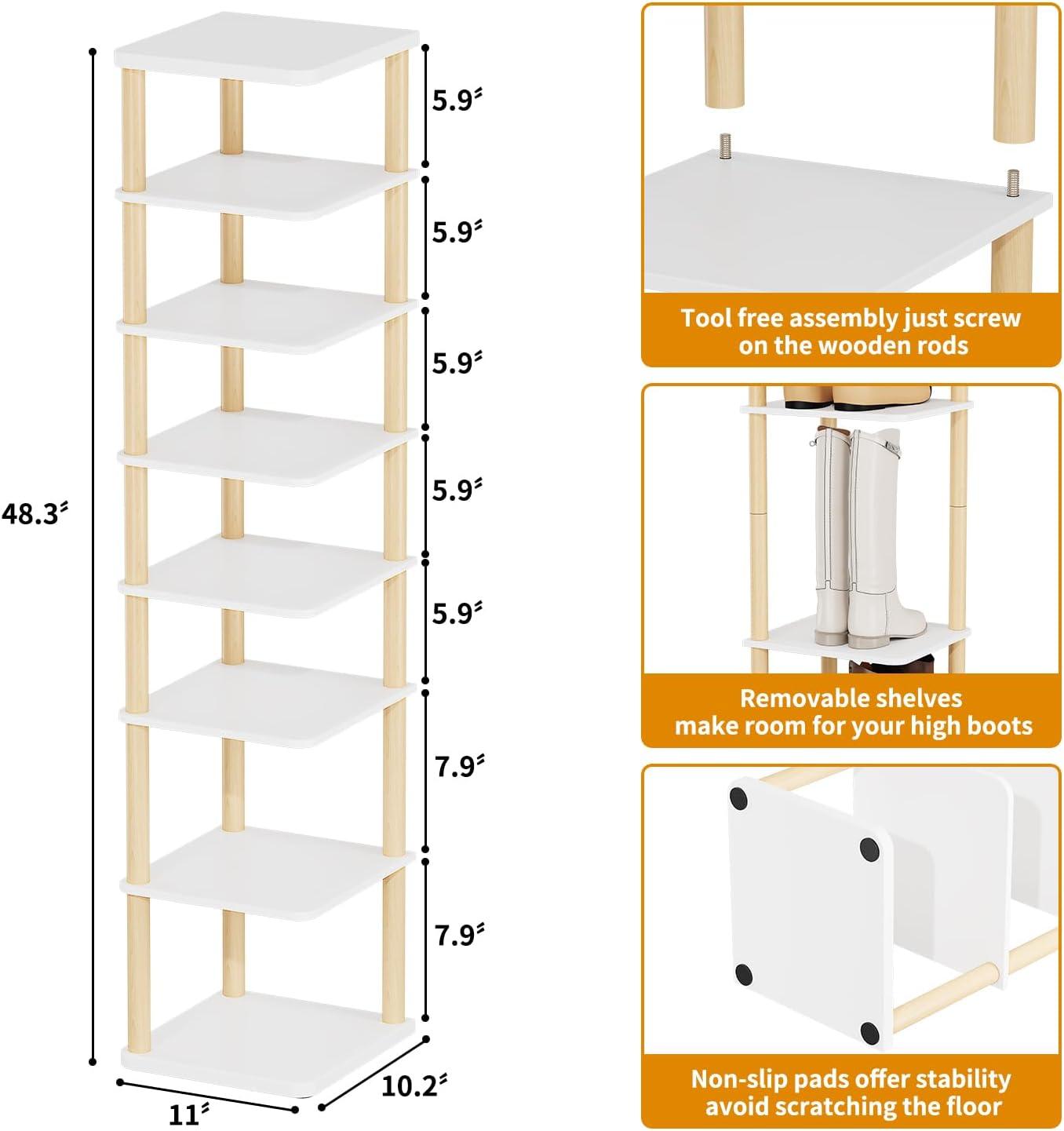 48.3″

5.9″

5.9″

5.9″

5.9″

5.9″

7.9″

7.9″

11″

10.2″

Tool free assembly just screw on the wooden rods

Removable shelves make room for your high boots

Non-slip pads offer stability avoid scratching the floor