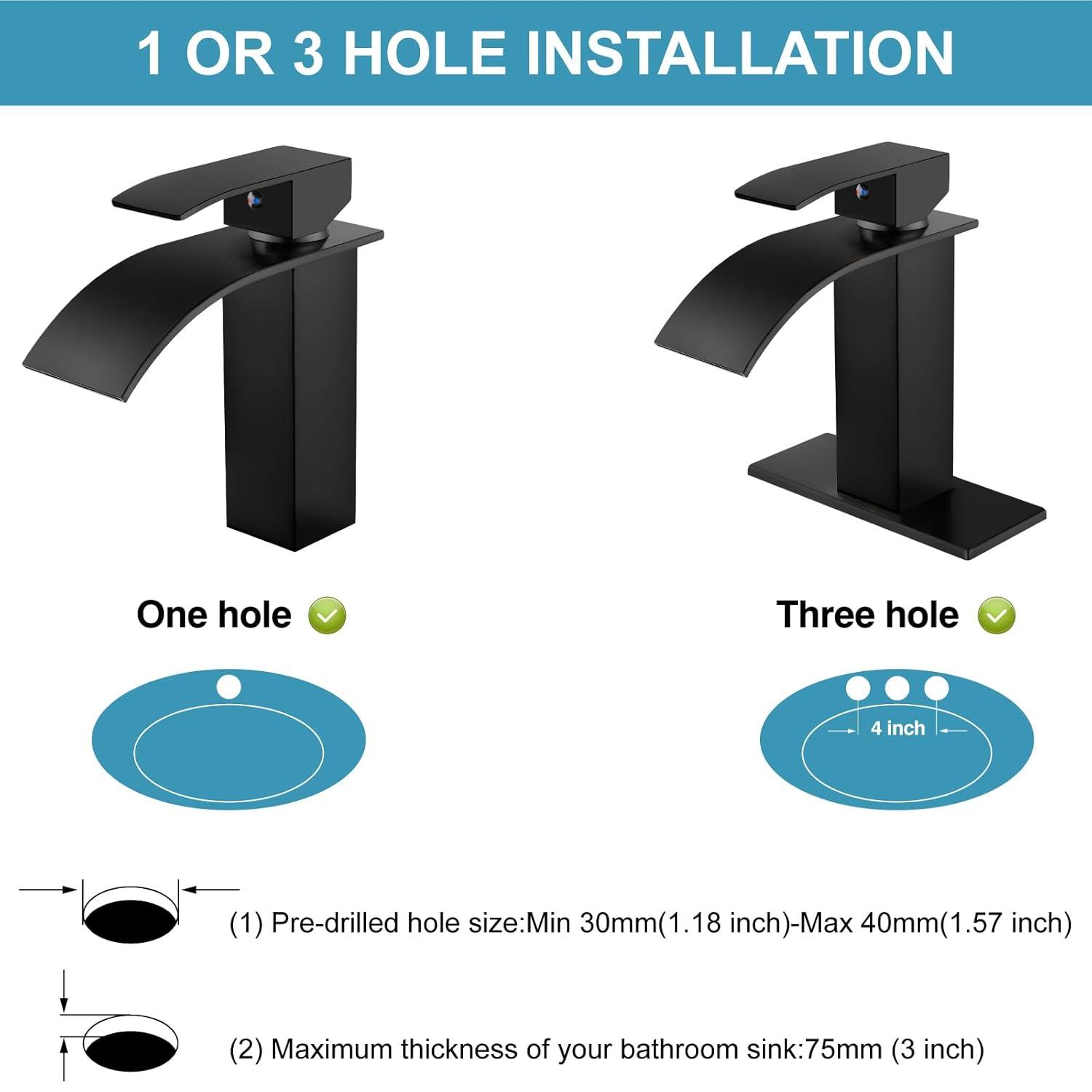 1 OR 3 HOLE INSTALLATION

One hole

Three hole

4 inch

(1) Pre-drilled hole size:Min 30mm(1.18 inch)-Max 40mm(1.57 inch)

(2) Maximum thickness of your bathroom sink:75mm (3 inch)