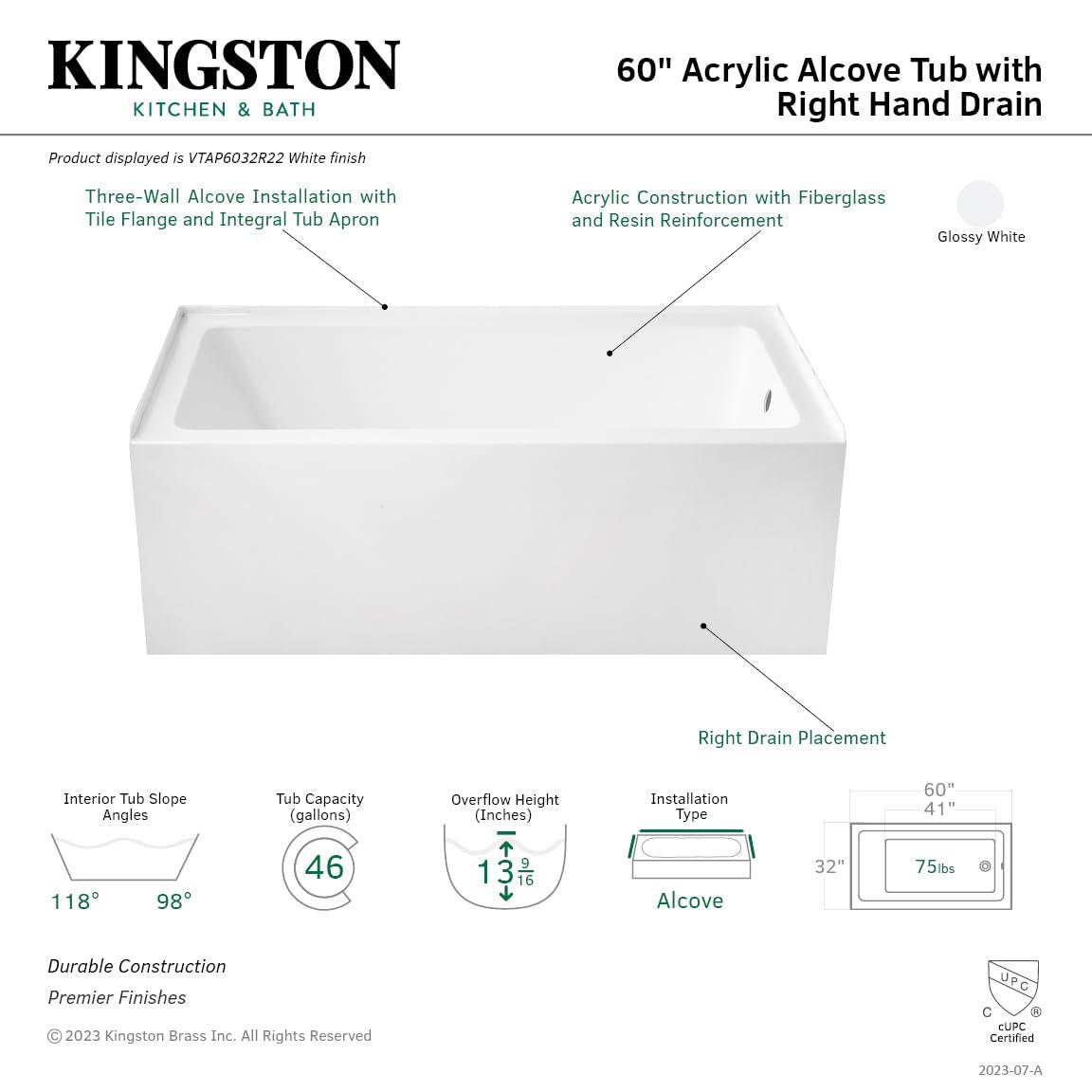 KINGSTON
KITCHEN & BATH

60" Acrylic Alcove Tub with Right Hand Drain

Product displayed is VTAP6032R22 White finish

Three-Wall Alcove Installation with Tile Flange and Integral Tub Apron

Acrylic Construction with Fiberglass and Resin Reinforcement

Glossy White

Right Drain Placement

Interior Tub Slope Angles
118° 98°

Tub Capacity (gallons)
46

Overflow Height (Inches)
$13\frac{9}{16}$

Installation Type
Alcove

60"
41"
32"
75lbs

Durable Construction
Premier Finishes

© 2023 Kingston Brass Inc. All Rights Reserved

UPC
C ®
cUPC Certified

2023-07-A