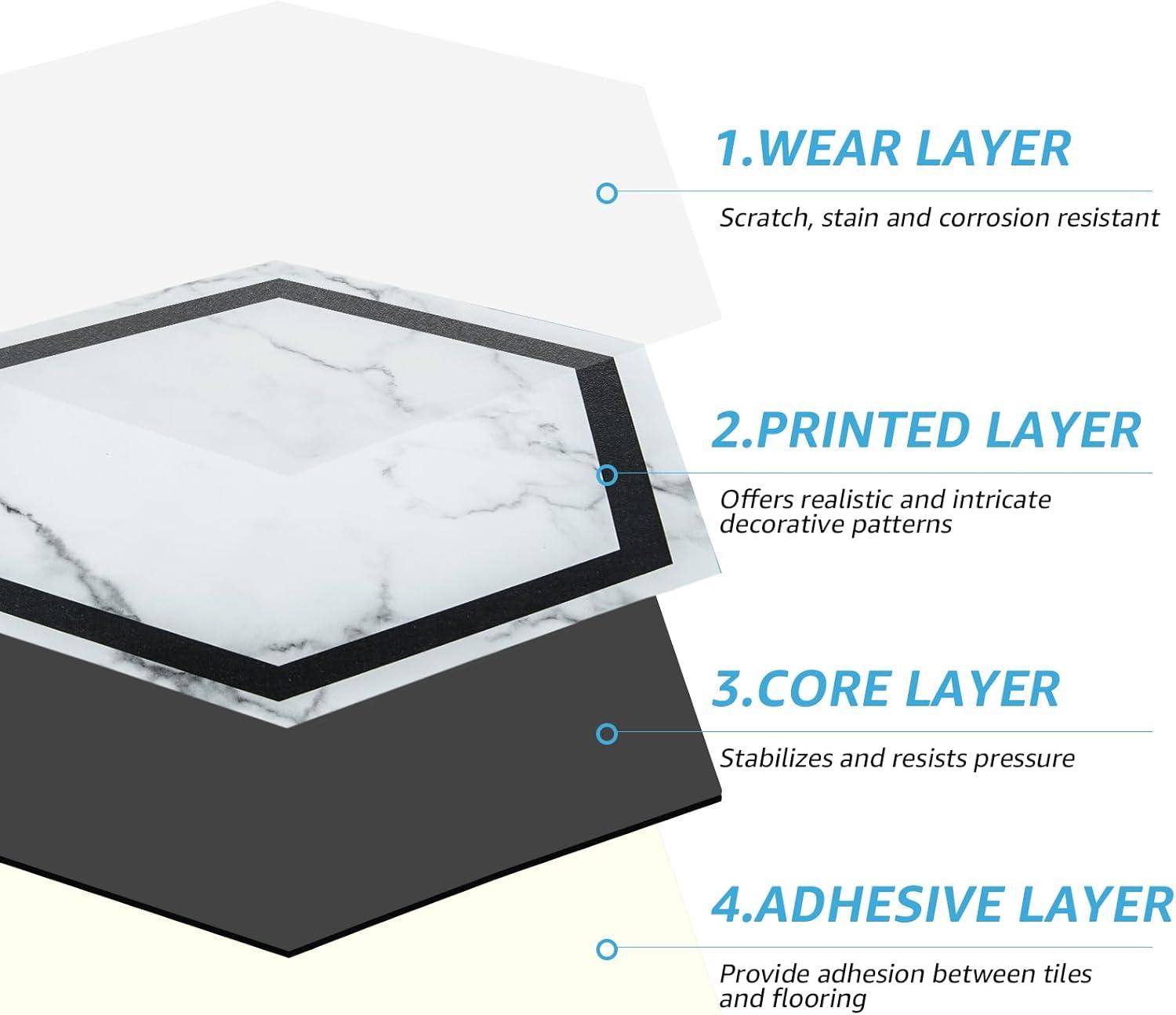 1.WEAR LAYER

Scratch, stain and corrosion resistant

2.PRINTED LAYER

Offers realistic and intricate decorative patterns

3.CORE LAYER

Stabilizes and resists pressure

4.ADHESIVE LAYER

Provide adhesion between tiles and flooring