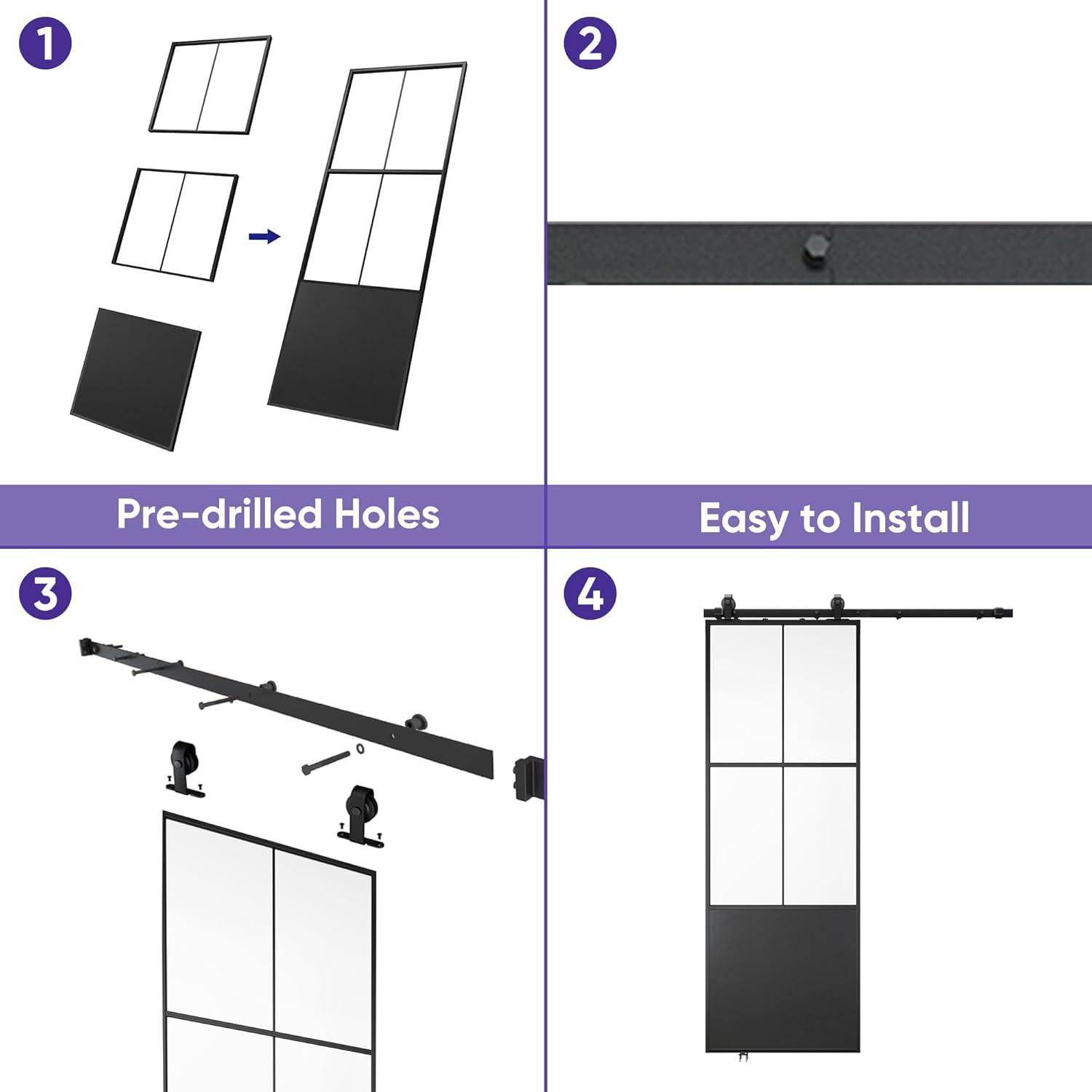 1

2

Pre-drilled Holes

Easy to Install

3

4