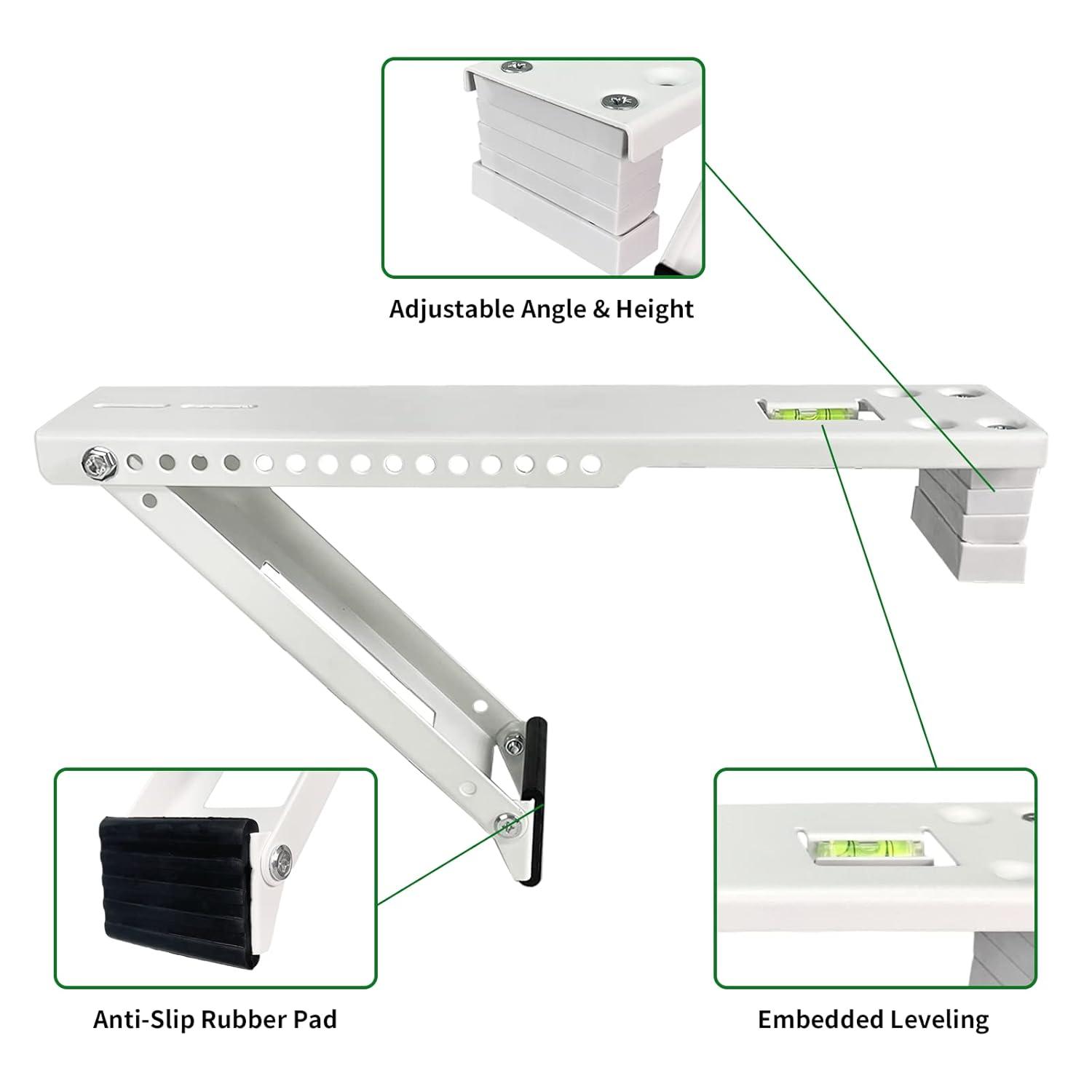 Adjustable Angle & Height

Anti-Slip Rubber Pad

Embedded Leveling