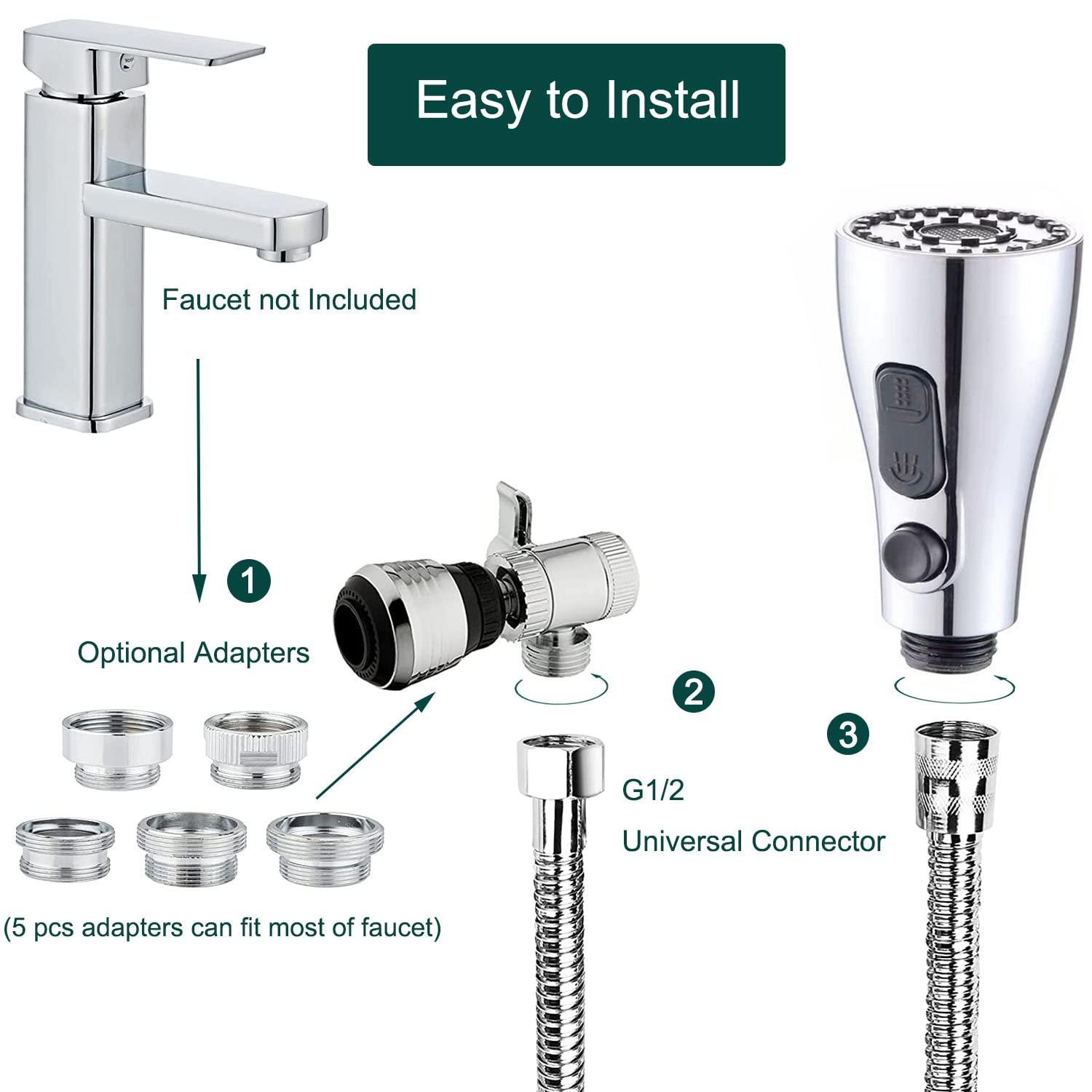 Easy to Install

Faucet not Included

1

Optional Adapters

(5 pcs adapters can fit most of faucet)

2

G1/2

Universal Connector

3