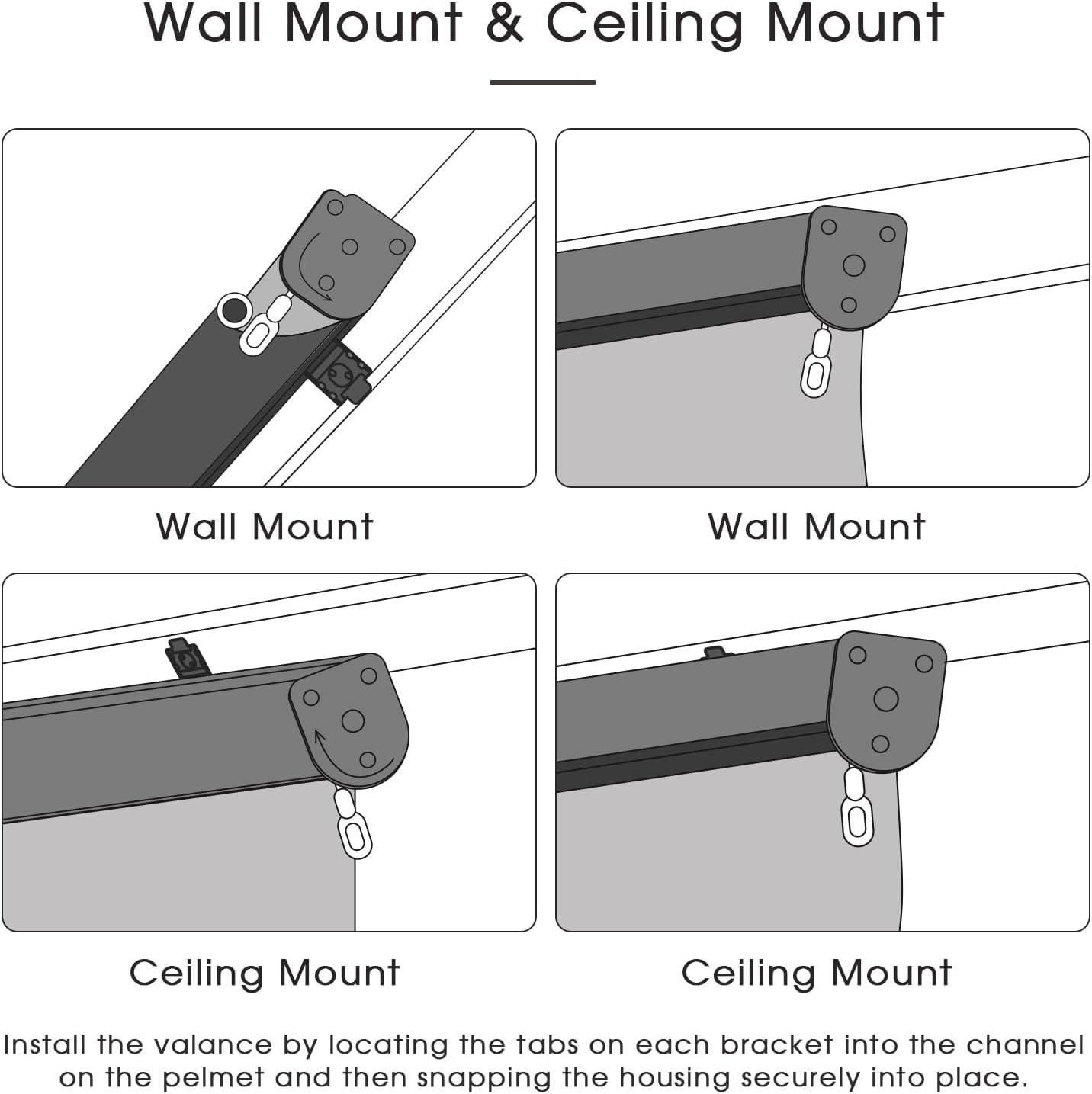 Wall Mount & Ceiling Mount

Wall Mount

Wall Mount

Ceiling Mount

Ceiling Mount

Install the valance by locating the tabs on each bracket into the channel on the pelmet and then snapping the housing securely into place.