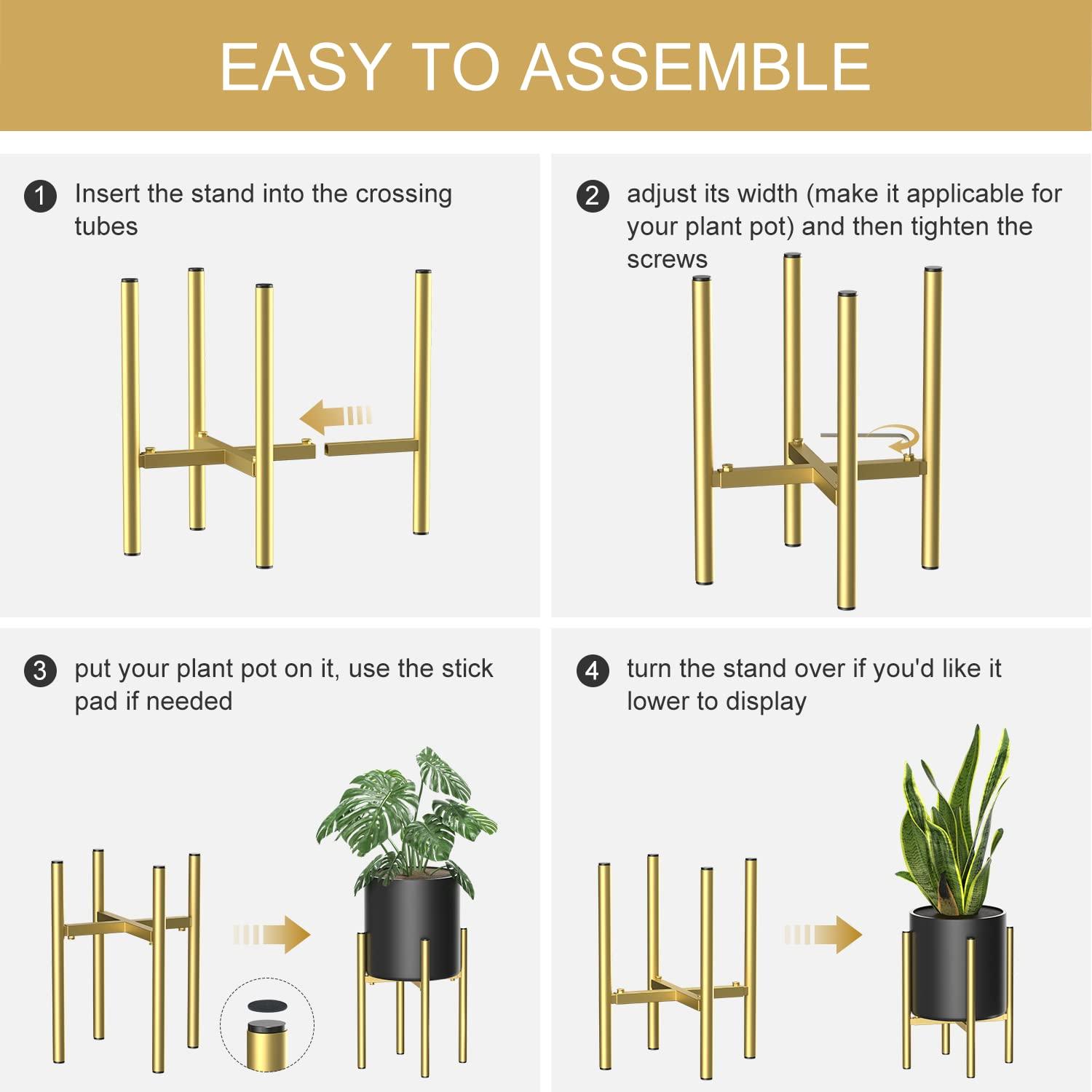 EASY TO ASSEMBLE

1 Insert the stand into the crossing tubes

2 adjust its width (make it applicable for your plant pot) and then tighten the screws

3 put your plant pot on it, use the stick pad if needed

4 turn the stand over if you'd like it lower to display