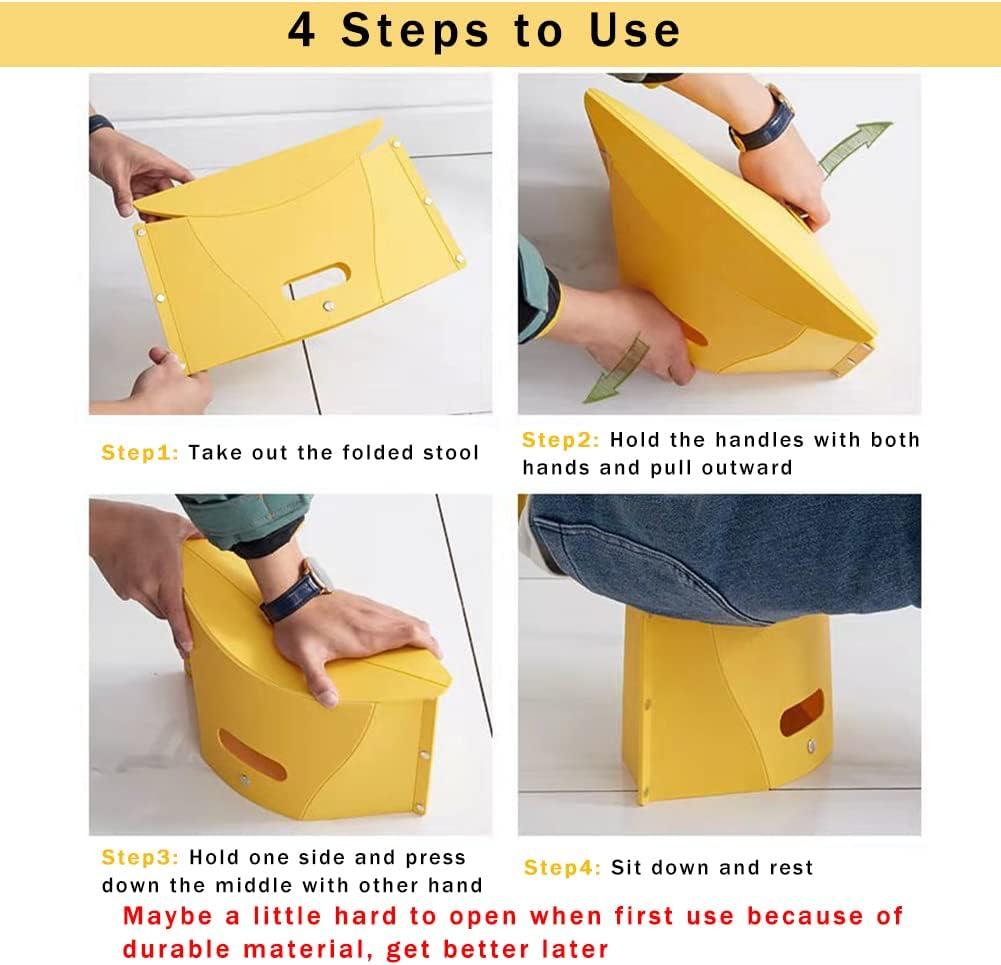 4 Steps to Use

Step1: Take out the folded stool

Step2: Hold the handles with both hands and pull outward

Step3: Hold one side and press down the middle with other hand

Step4: Sit down and rest

Maybe a little hard to open when first use because of durable material, get better later