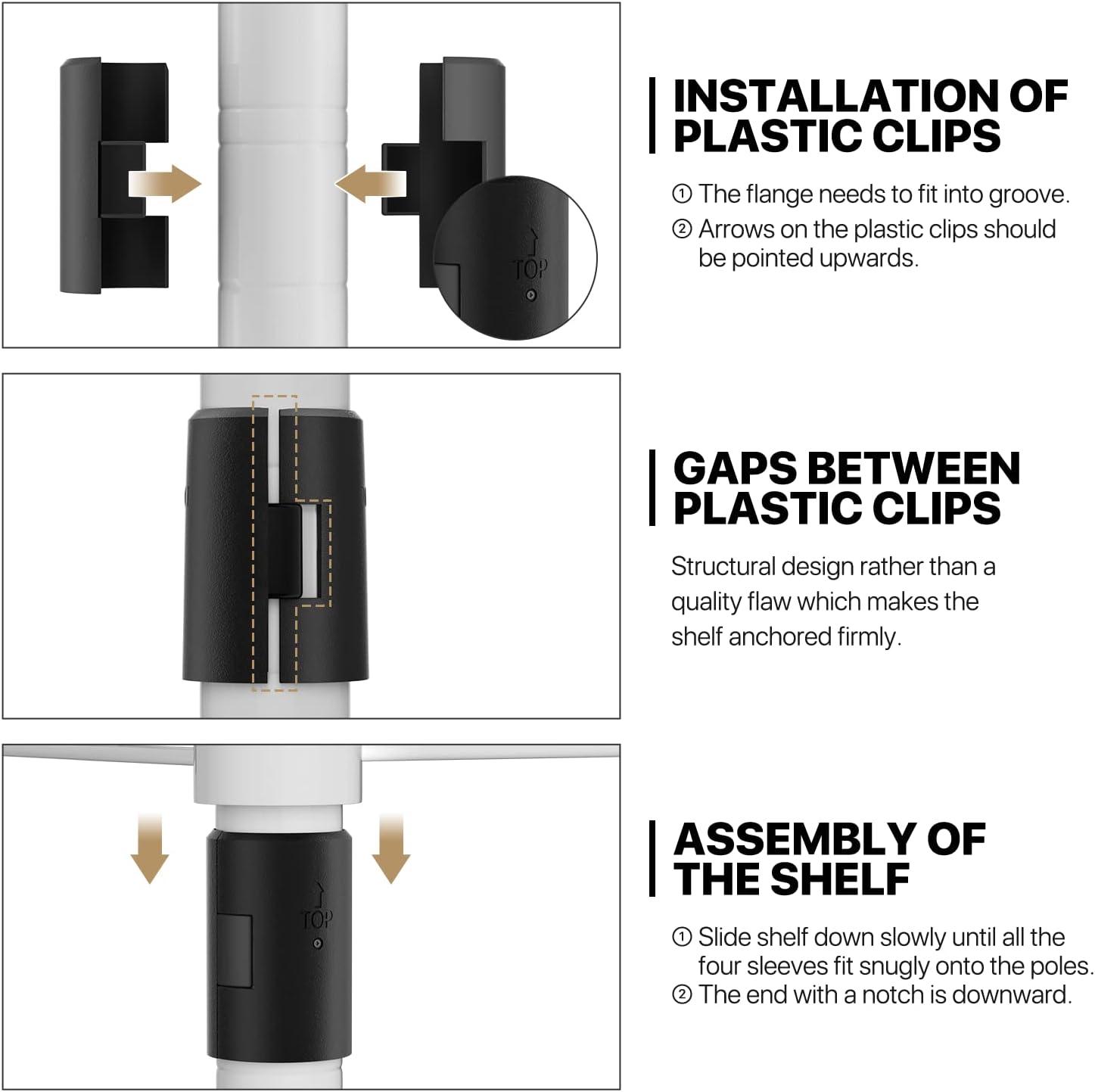 TOP

INSTALLATION OF PLASTIC CLIPS

① The flange needs to fit into groove.
② Arrows on the plastic clips should be pointed upwards.

GAPS BETWEEN PLASTIC CLIPS

Structural design rather than a quality flaw which makes the shelf anchored firmly.

TOP

ASSEMBLY OF THE SHELF

① Slide shelf down slowly until all the four sleeves fit snugly onto the poles.
② The end with a notch is downward.