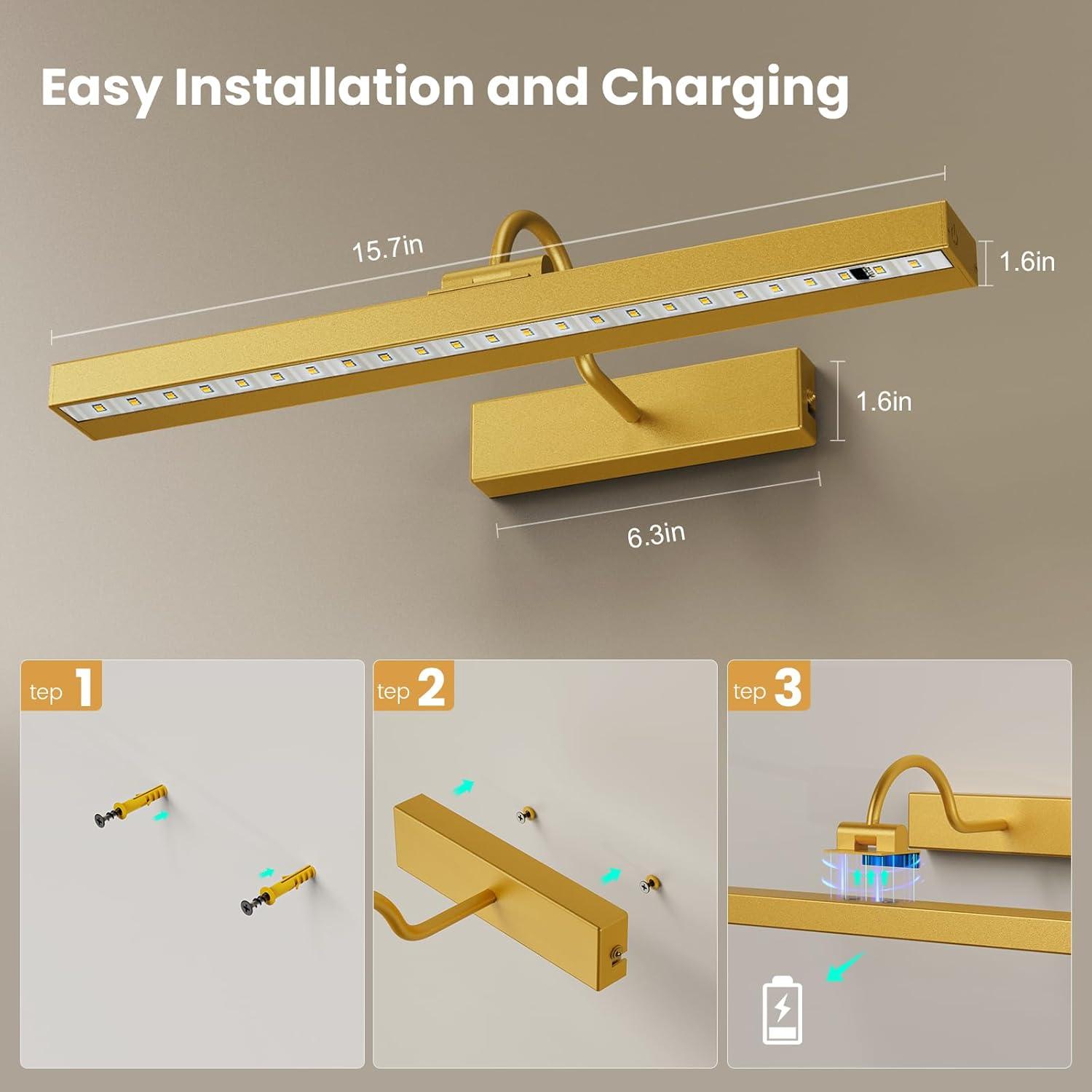 Easy Installation and Charging

15.7in

1.6in

1.6in

6.3in

tep 1

tep 2

tep 3