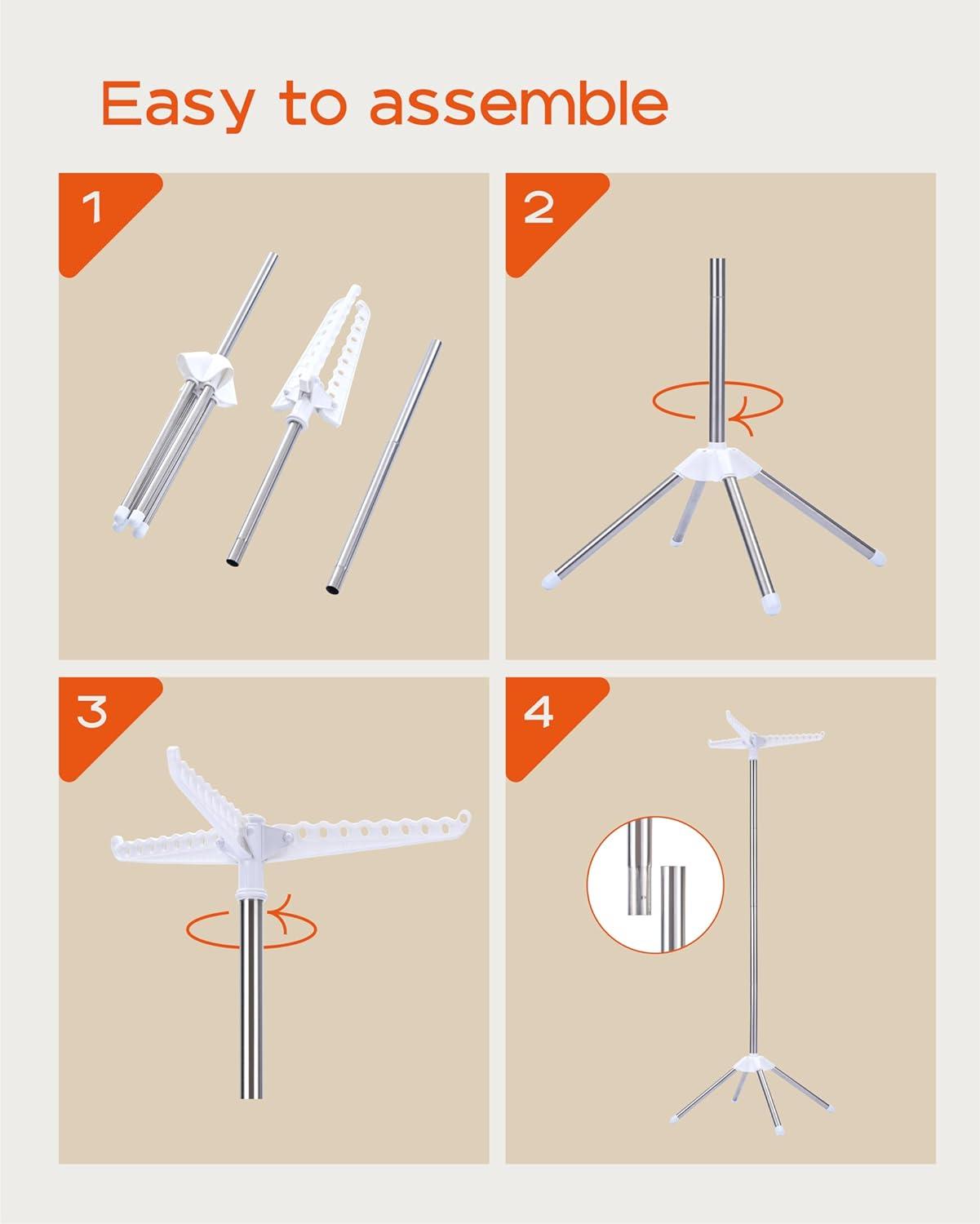 Easy to assemble

1

2

3

4