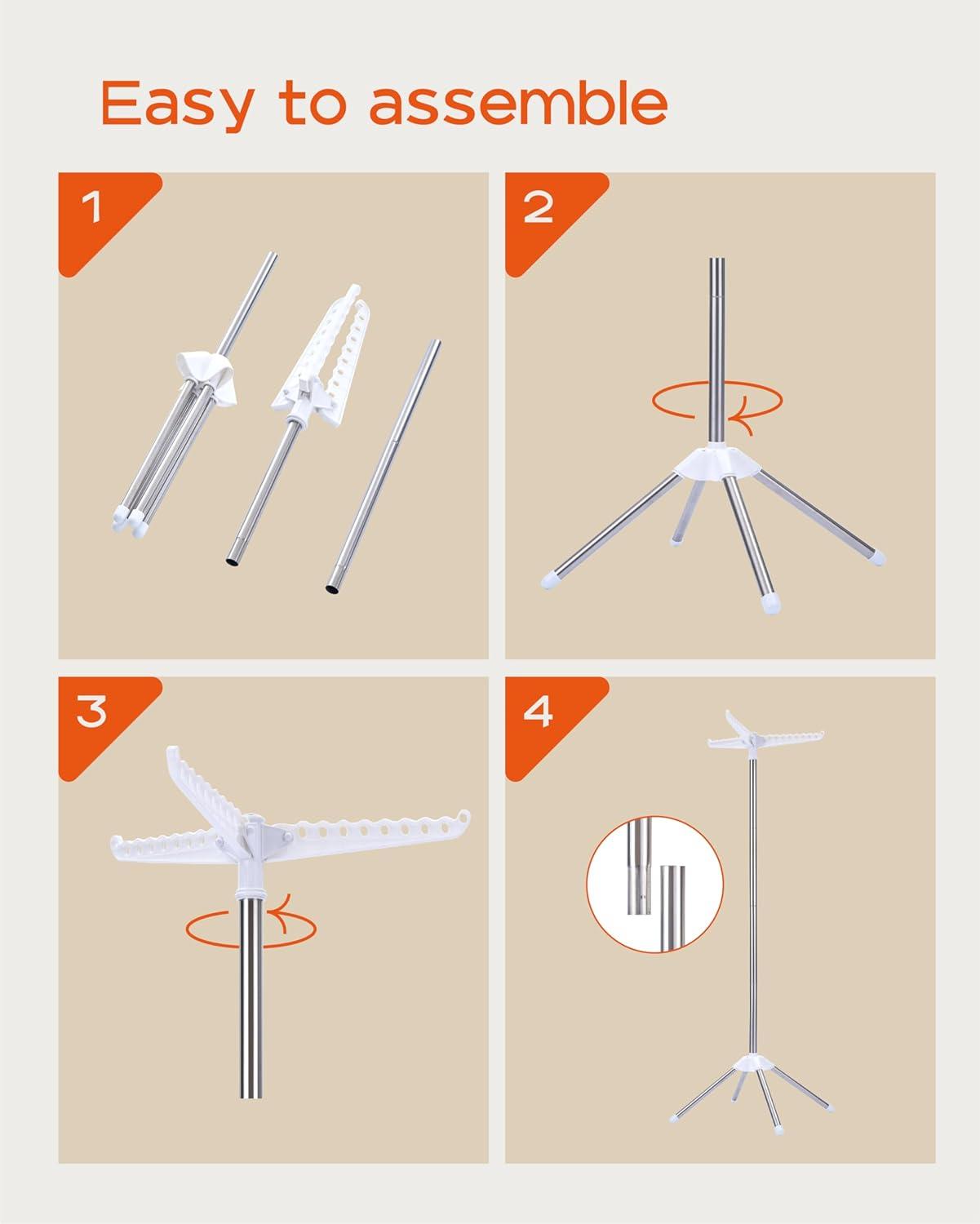 Easy to assemble

1

2

3

4