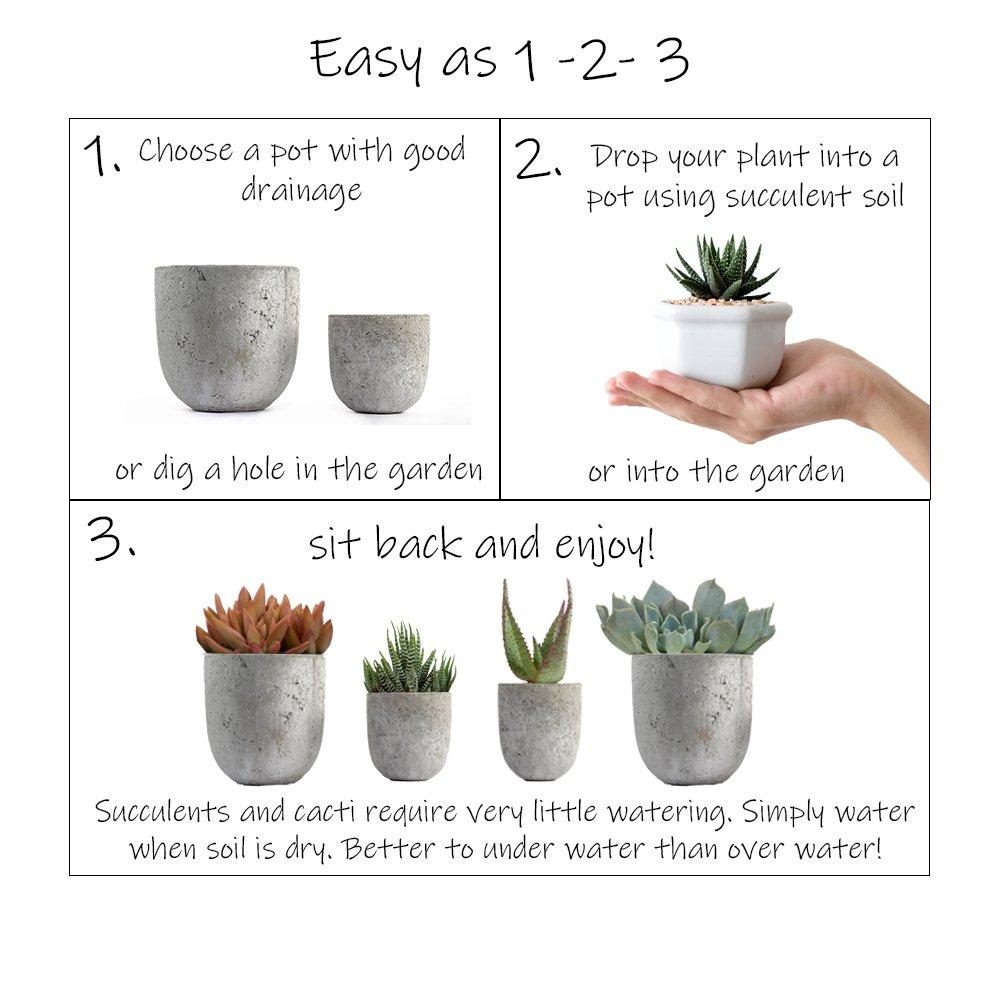 Easy as 1 -2- 3

1. Choose a pot with good drainage

or dig a hole in the garden

2. Drop your plant into a pot using succulent soil

or into the garden

3. sit back and enjoy!

Succulents and cacti require very little watering. Simply water when soil is dry. Better to under water than over water!