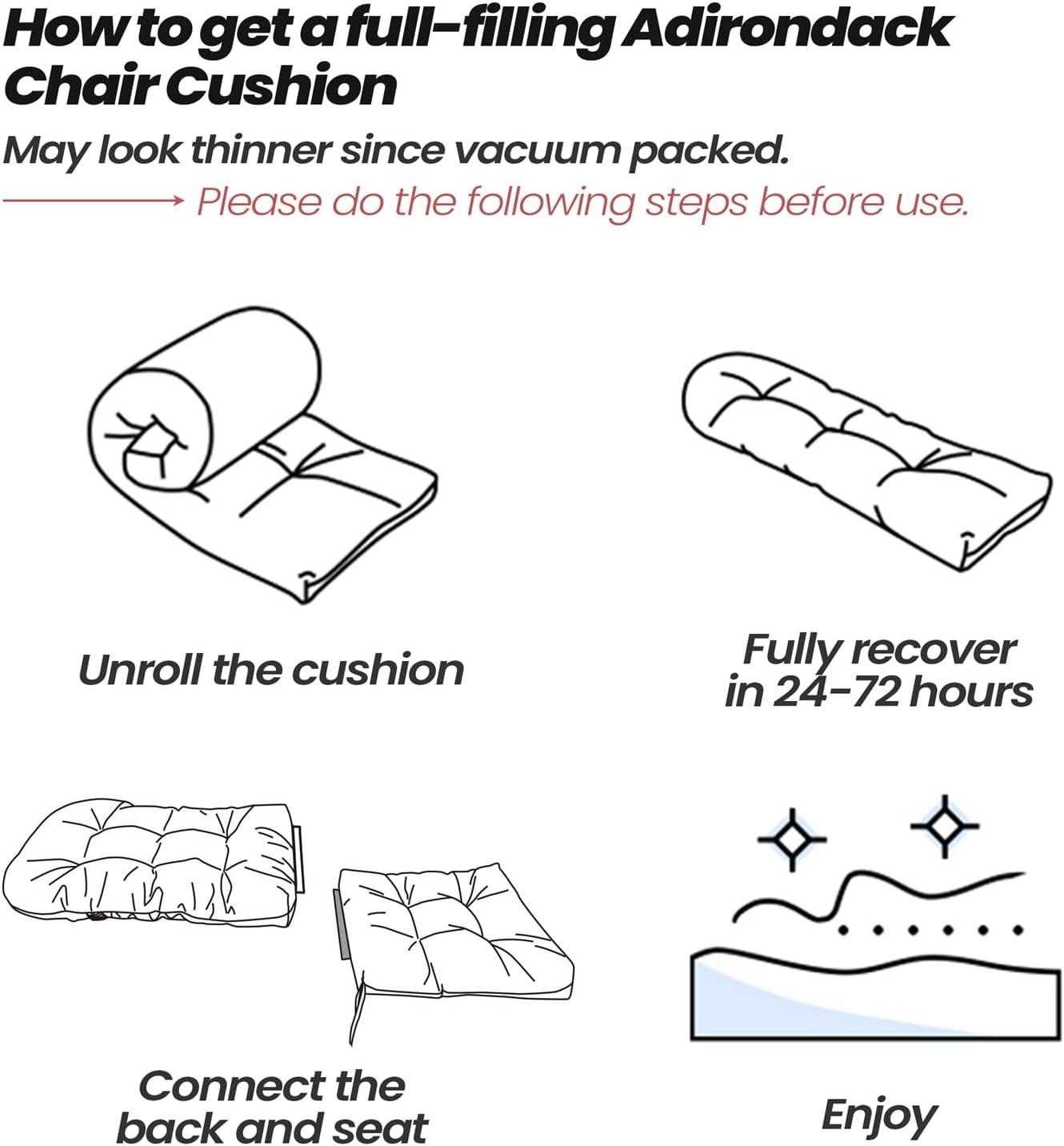 How to get a full-filling Adirondack Chair Cushion

May look thinner since vacuum packed.

Please do the following steps before use.

Unroll the cushion

Fully recover in 24-72 hours

Connect the back and seat

Enjoy