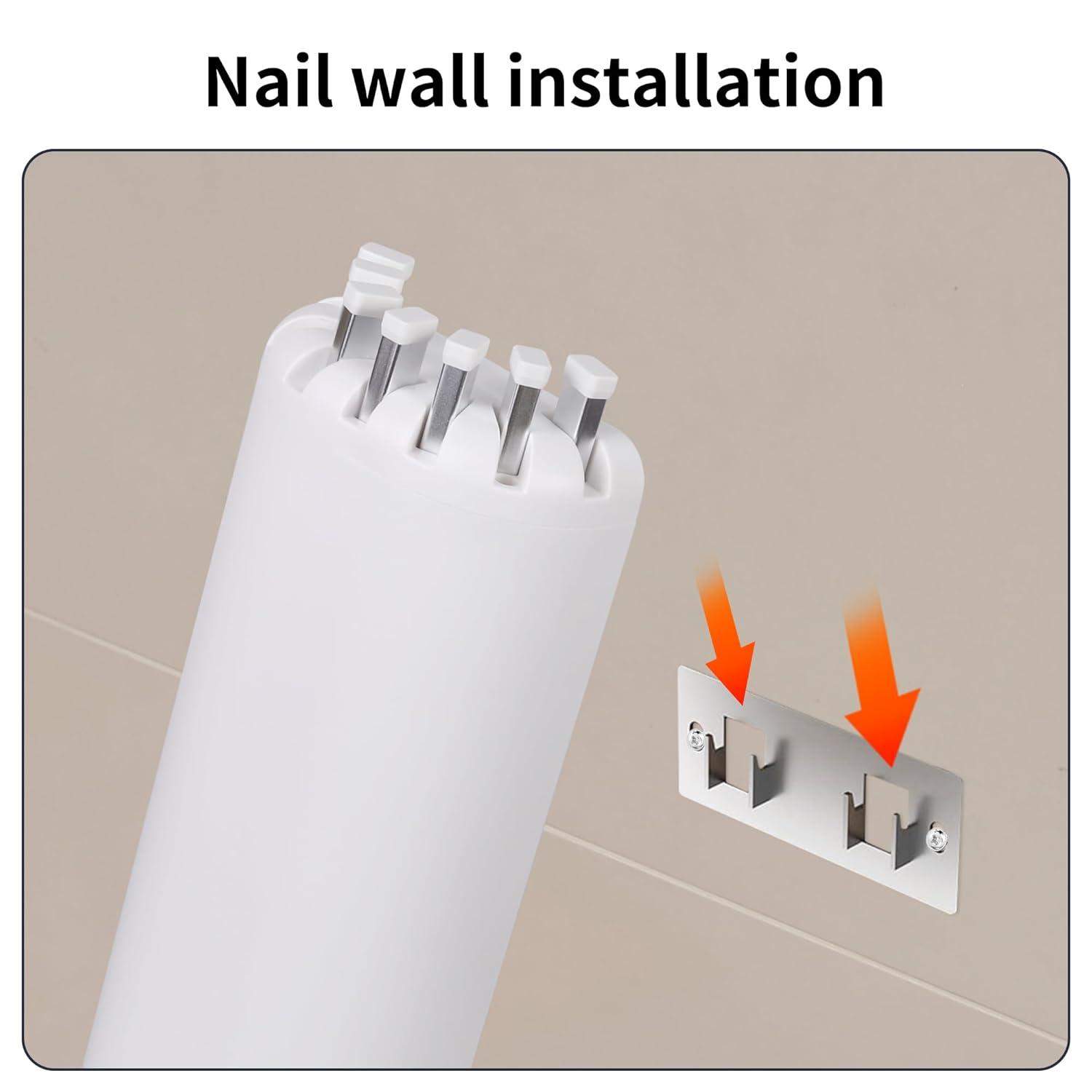 Nail wall installation