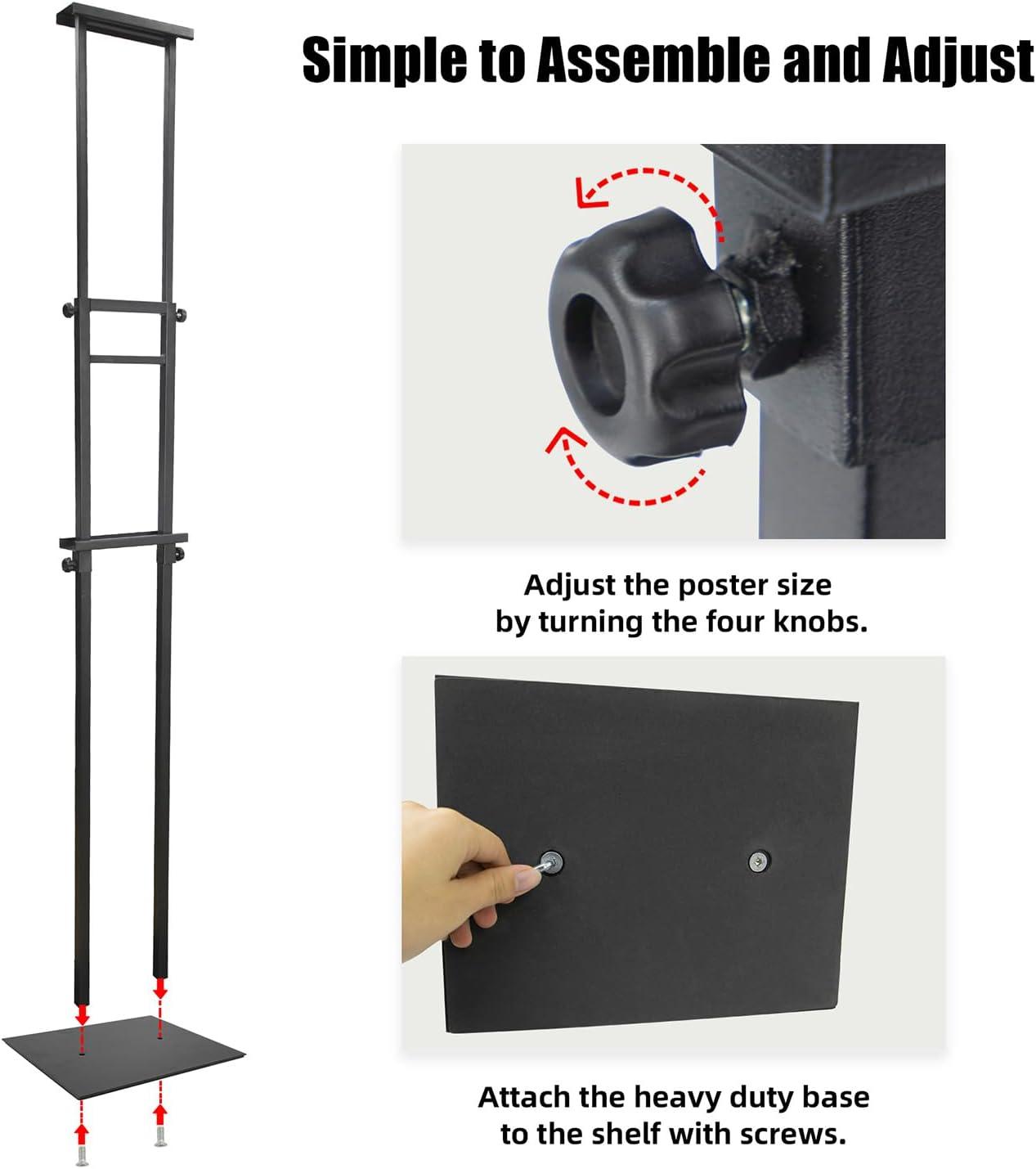 Simple to Assemble and Adjust

Adjust the poster size by turning the four knobs.

Attach the heavy duty base to the shelf with screws.