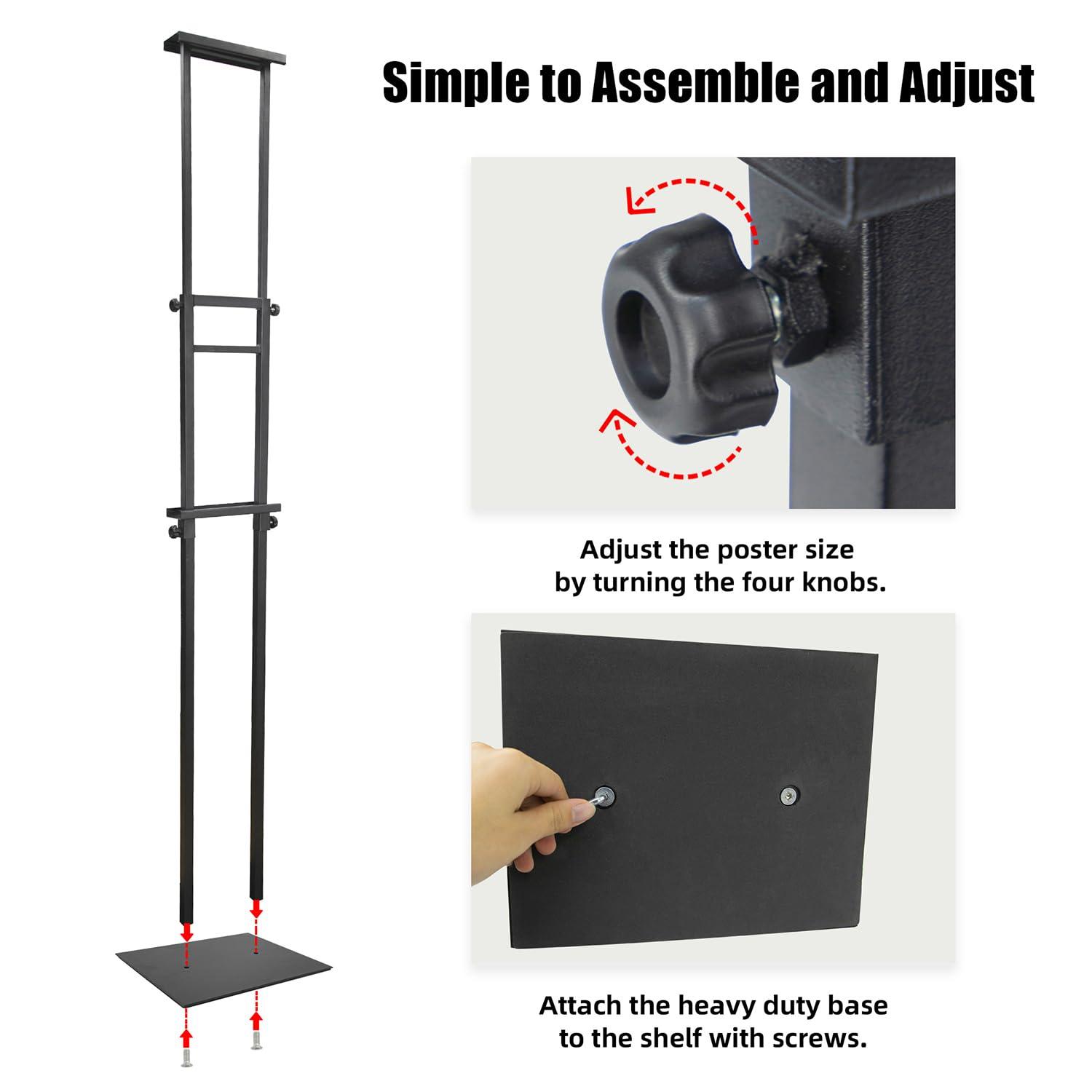 Simple to Assemble and Adjust

Adjust the poster size by turning the four knobs.

Attach the heavy duty base to the shelf with screws.