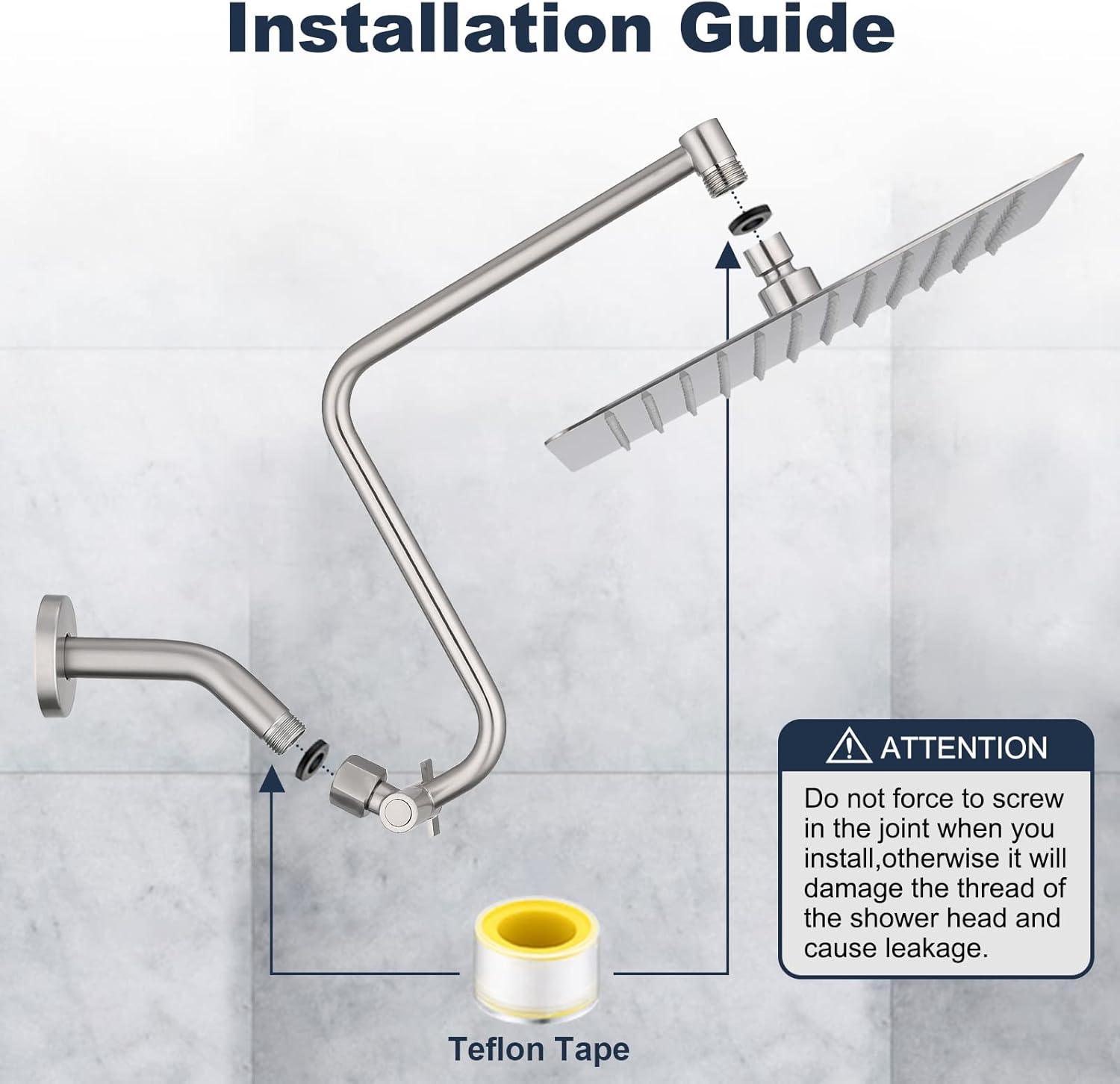 Installation Guide

ATTENTION

Do not force to screw in the joint when you install,otherwise it will damage the thread of the shower head and cause leakage.

Teflon Tape