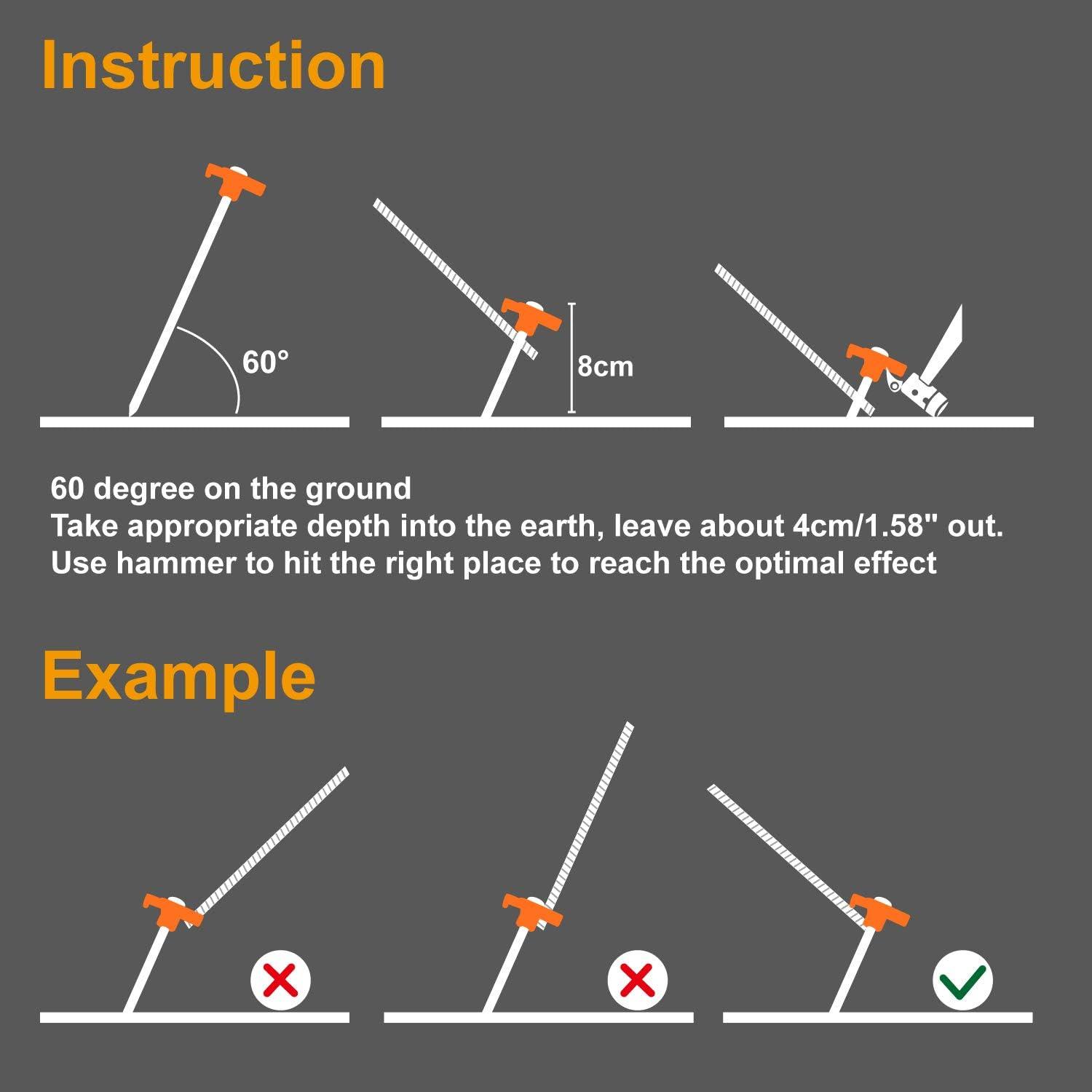 Instruction

60°

8cm

60 degree on the ground
Take appropriate depth into the earth, leave about 4cm/1.58" out.
Use hammer to hit the right place to reach the optimal effect

Example