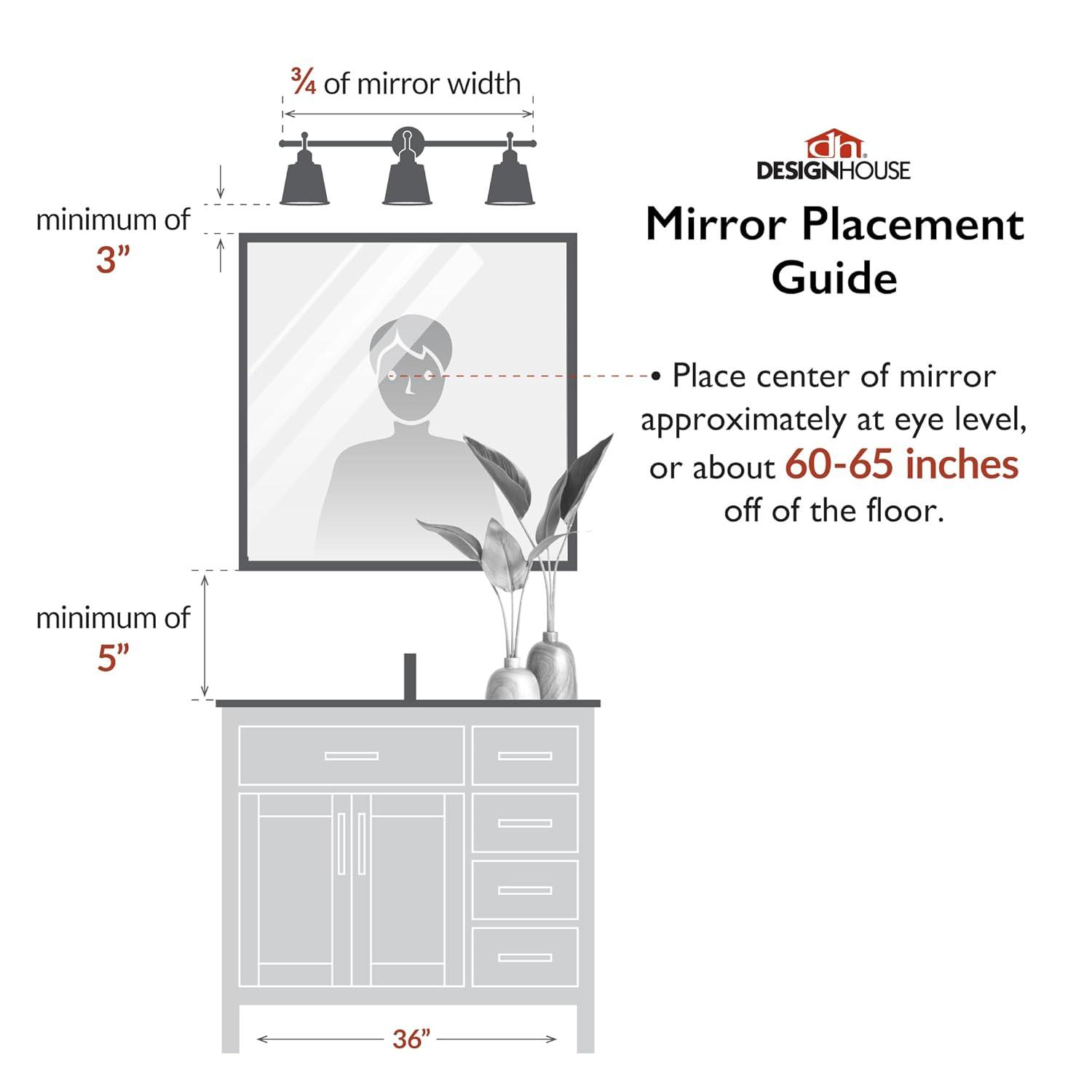 ¾ of mirror width

minimum of
3”

dh
DESIGNHOUSE

Mirror Placement Guide

• Place center of mirror approximately at eye level, or about 60-65 inches off of the floor.

minimum of
5”

36”