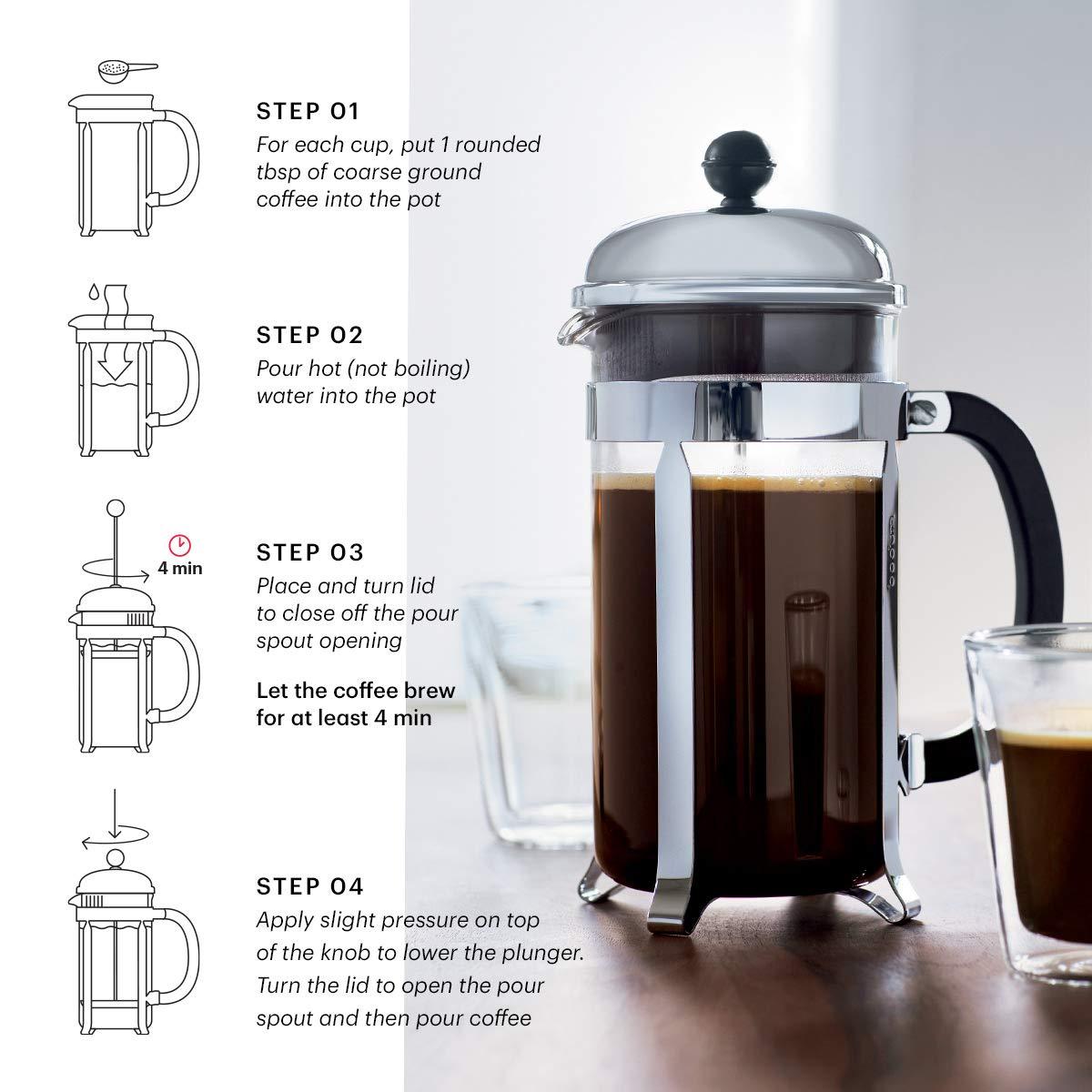 STEP 01
For each cup, put 1 rounded tbsp of coarse ground coffee into the pot

STEP 02
Pour hot (not boiling) water into the pot

4 min

STEP 03
Place and turn lid to close off the pour spout opening

Let the coffee brew for at least 4 min

STEP 04
Apply slight pressure on top of the knob to lower the plunger. Turn the lid to open the pour spout and then pour coffee