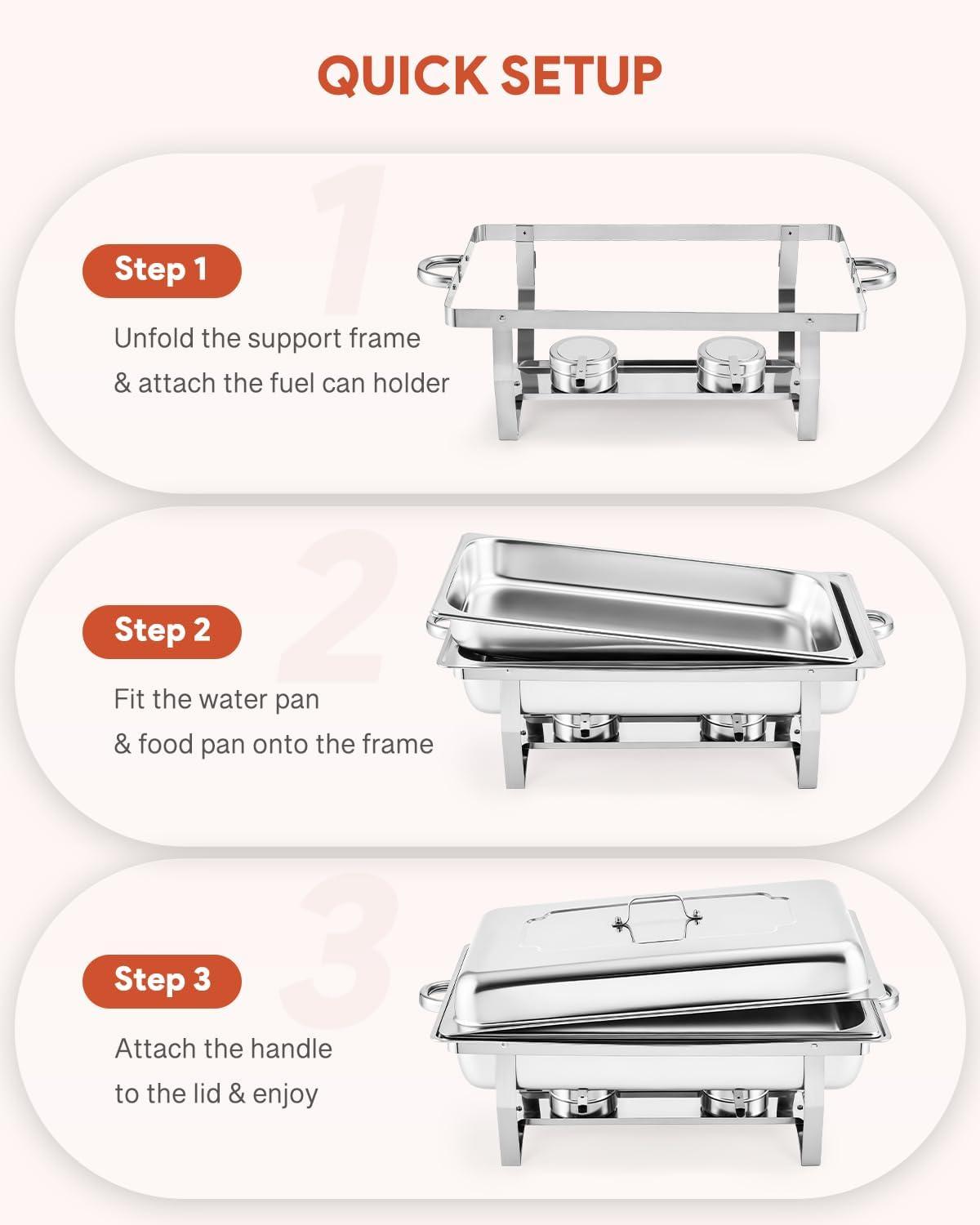 QUICK SETUP

1

Step 1

Unfold the support frame & attach the fuel can holder

2

Step 2

Fit the water pan & food pan onto the frame

3

Step 3

Attach the handle to the lid & enjoy