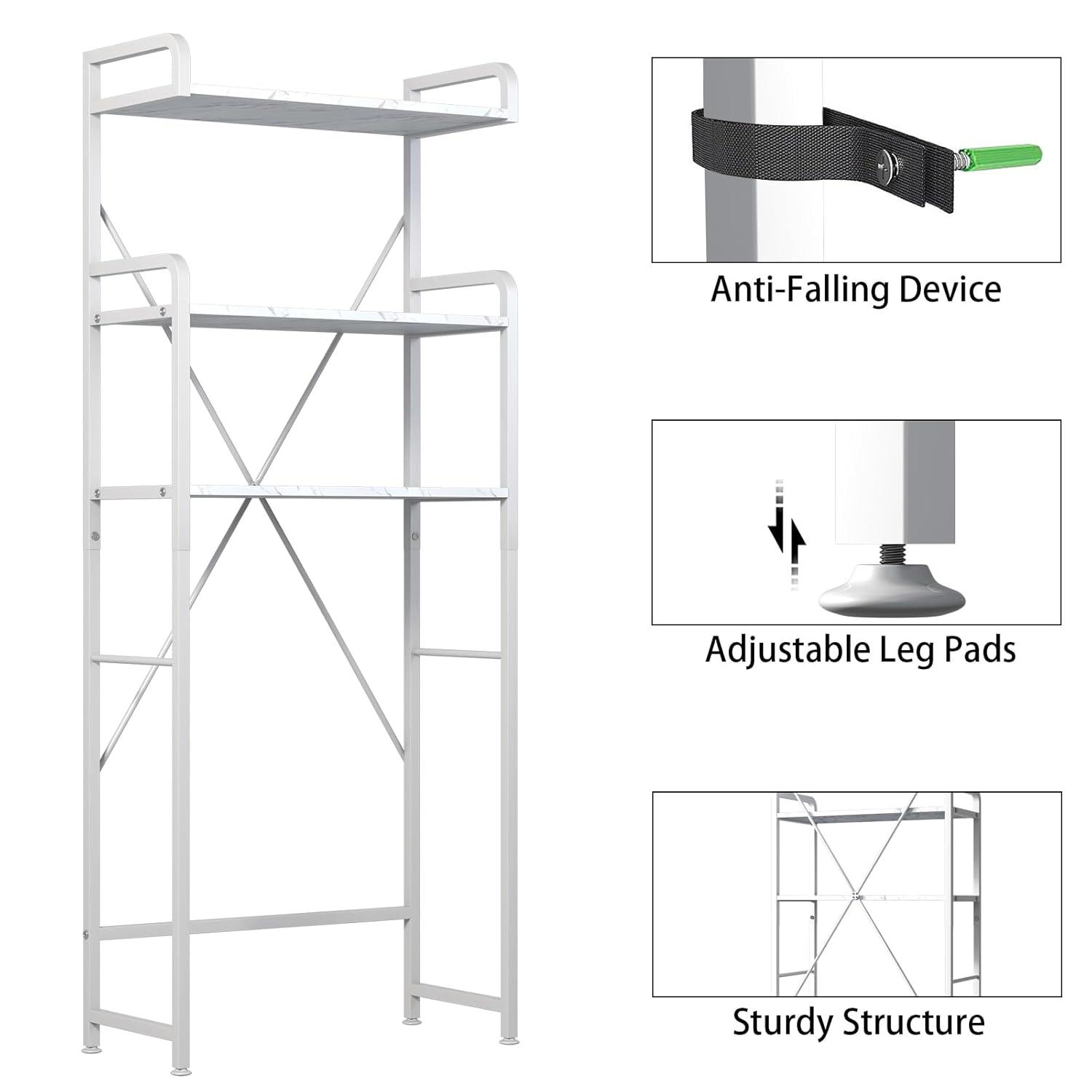 Anti-Falling Device

Adjustable Leg Pads

Sturdy Structure