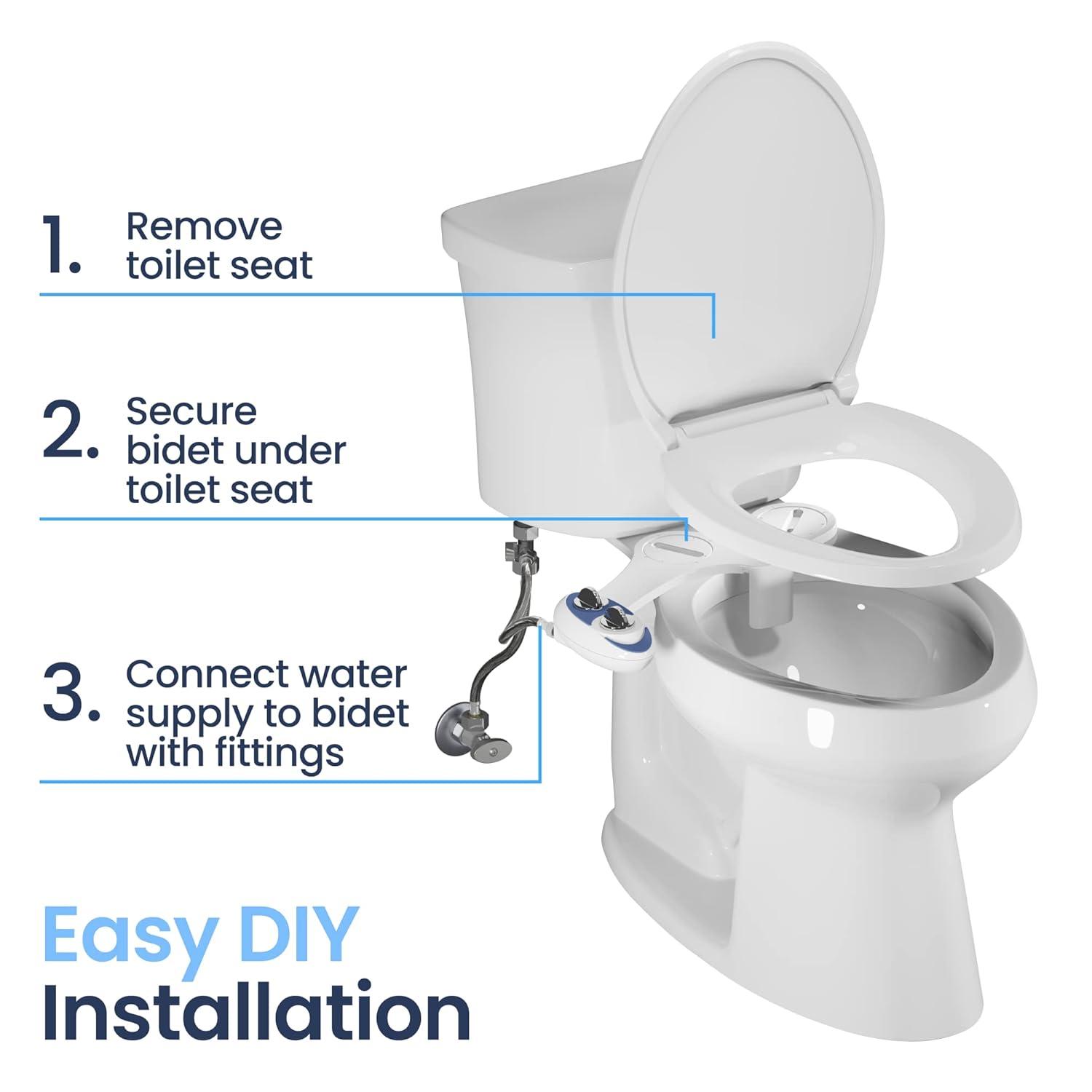 1. Remove toilet seat

2. Secure bidet under toilet seat

3. Connect water supply to bidet with fittings

Easy DIY Installation