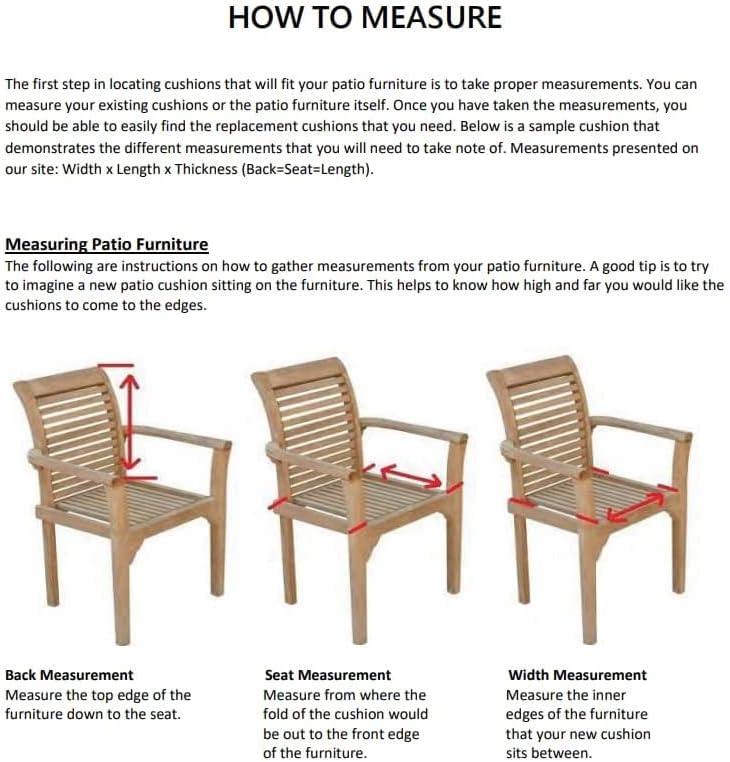 HOW TO MEASURE

The first step in locating cushions that will fit your patio furniture is to take proper measurements. You can measure your existing cushions or the patio furniture itself. Once you have taken the measurements, you should be able to easily find the replacement cushions that you need. Below is a sample cushion that demonstrates the different measurements that you will need to take note of. Measurements presented on our site: Width x Length x Thickness (Back=Seat=Length).

Measuring Patio Furniture
The following are instructions on how to gather measurements from your patio furniture. A good tip is to try to imagine a new patio cushion sitting on the furniture. This helps to know how high and far you would like the cushions to come to the edges.

Back Measurement
Measure the top edge of the furniture down to the seat.

Seat Measurement
Measure from where the fold of the cushion would be out to the front edge of the furniture.

Width Measurement
Measure the inner edges of the furniture that your new cushion sits between.