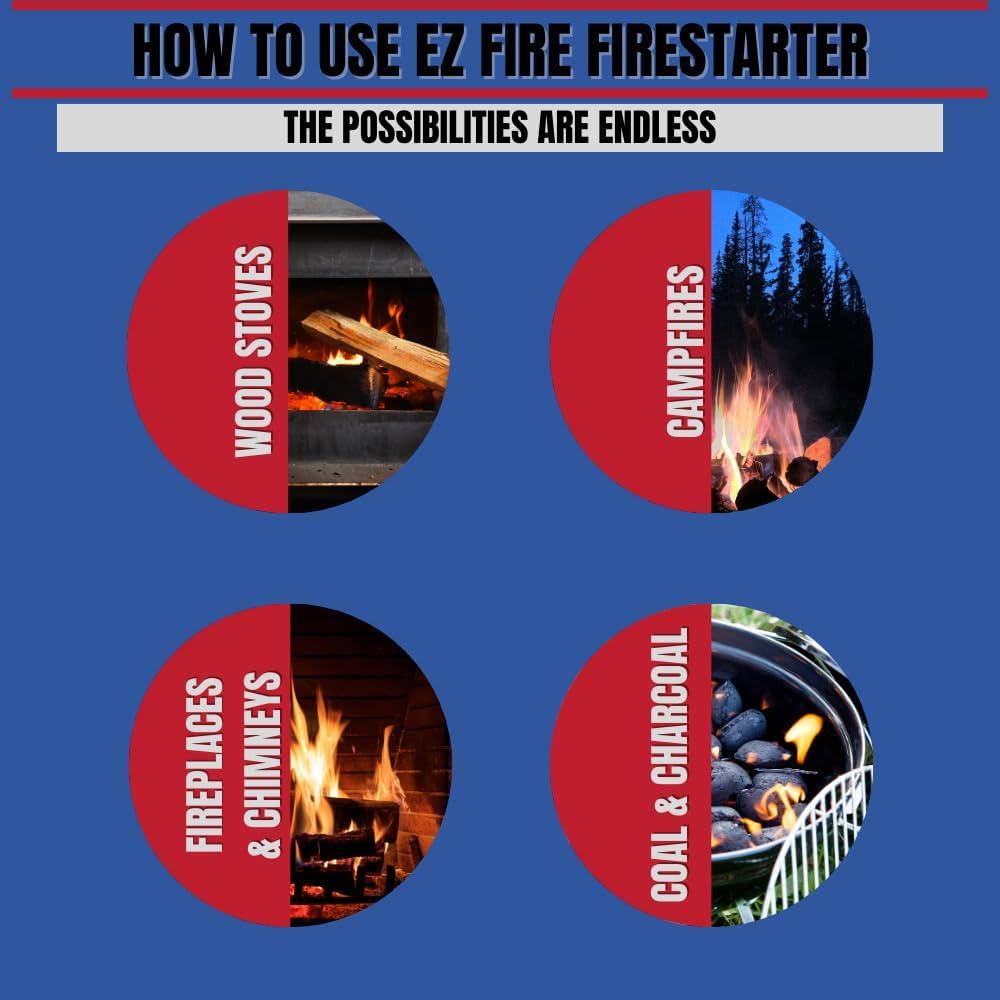 HOW TO USE EZ FIRE FIRESTARTER

THE POSSIBILITIES ARE ENDLESS

WOOD STOVES

CAMPFIRES

FIREPLACES & CHIMNEYS

COAL & CHARCOAL