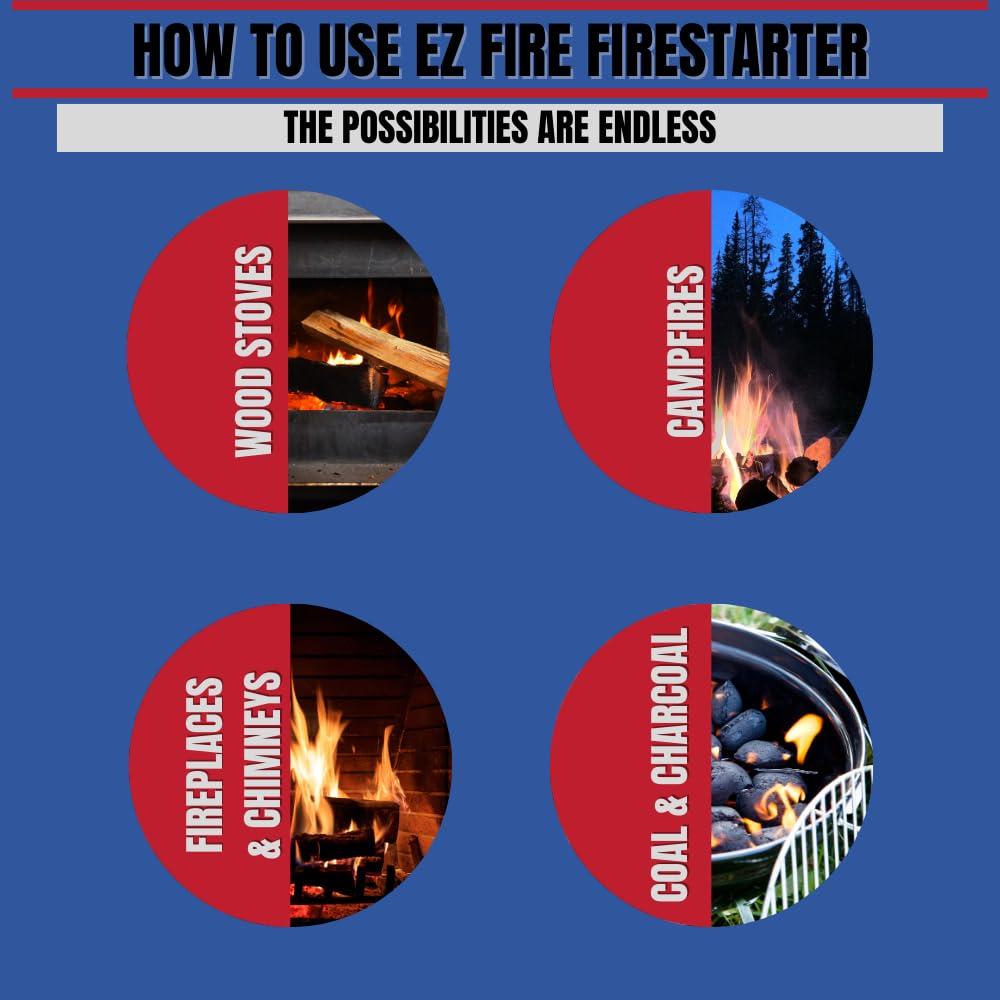 HOW TO USE EZ FIRE FIRESTARTER

THE POSSIBILITIES ARE ENDLESS

WOOD STOVES

CAMPFIRES

FIREPLACES & CHIMNEYS

COAL & CHARCOAL