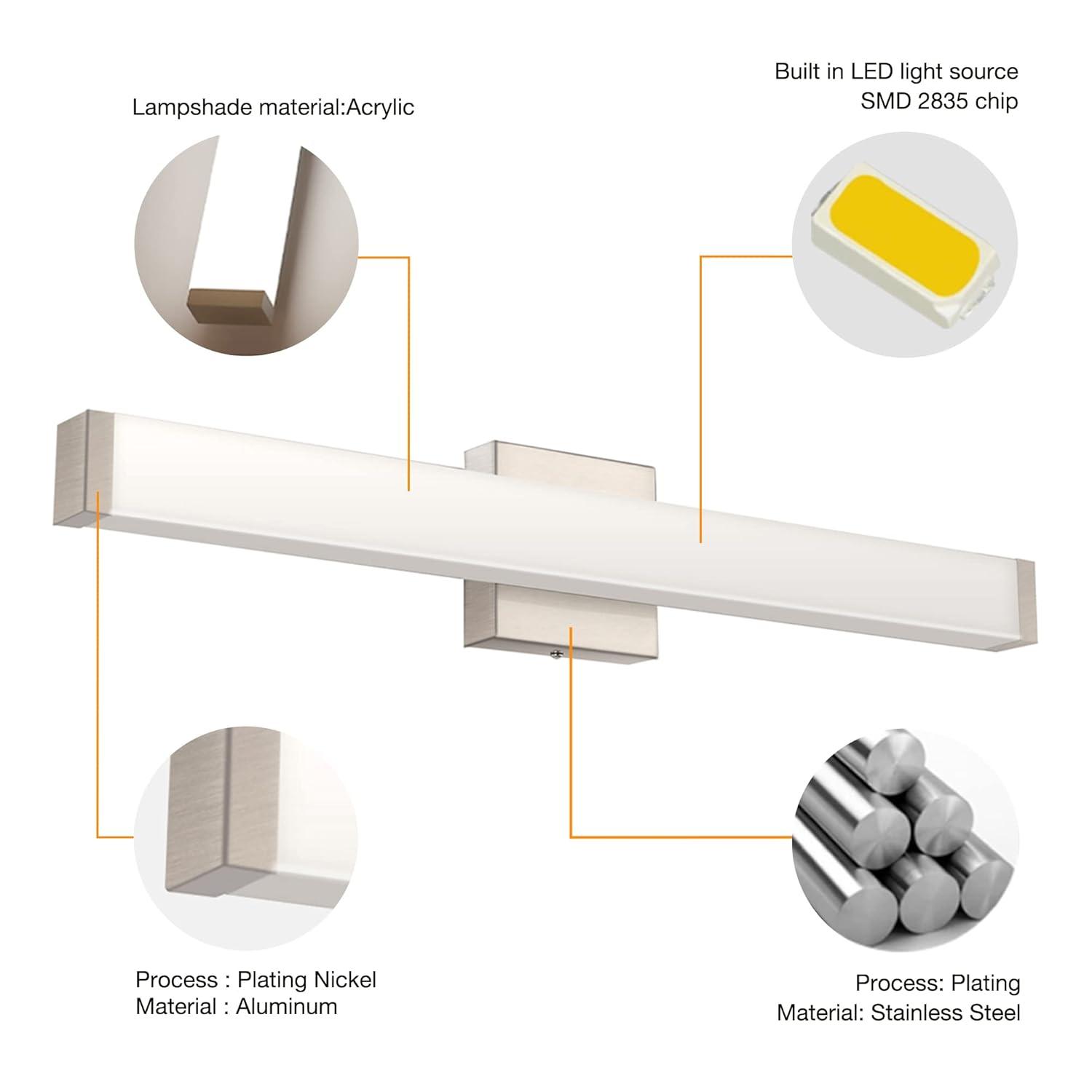 Lampshade material:Acrylic

Built in LED light source
SMD 2835 chip

Process : Plating Nickel
Material : Aluminum

Process: Plating
Material: Stainless Steel