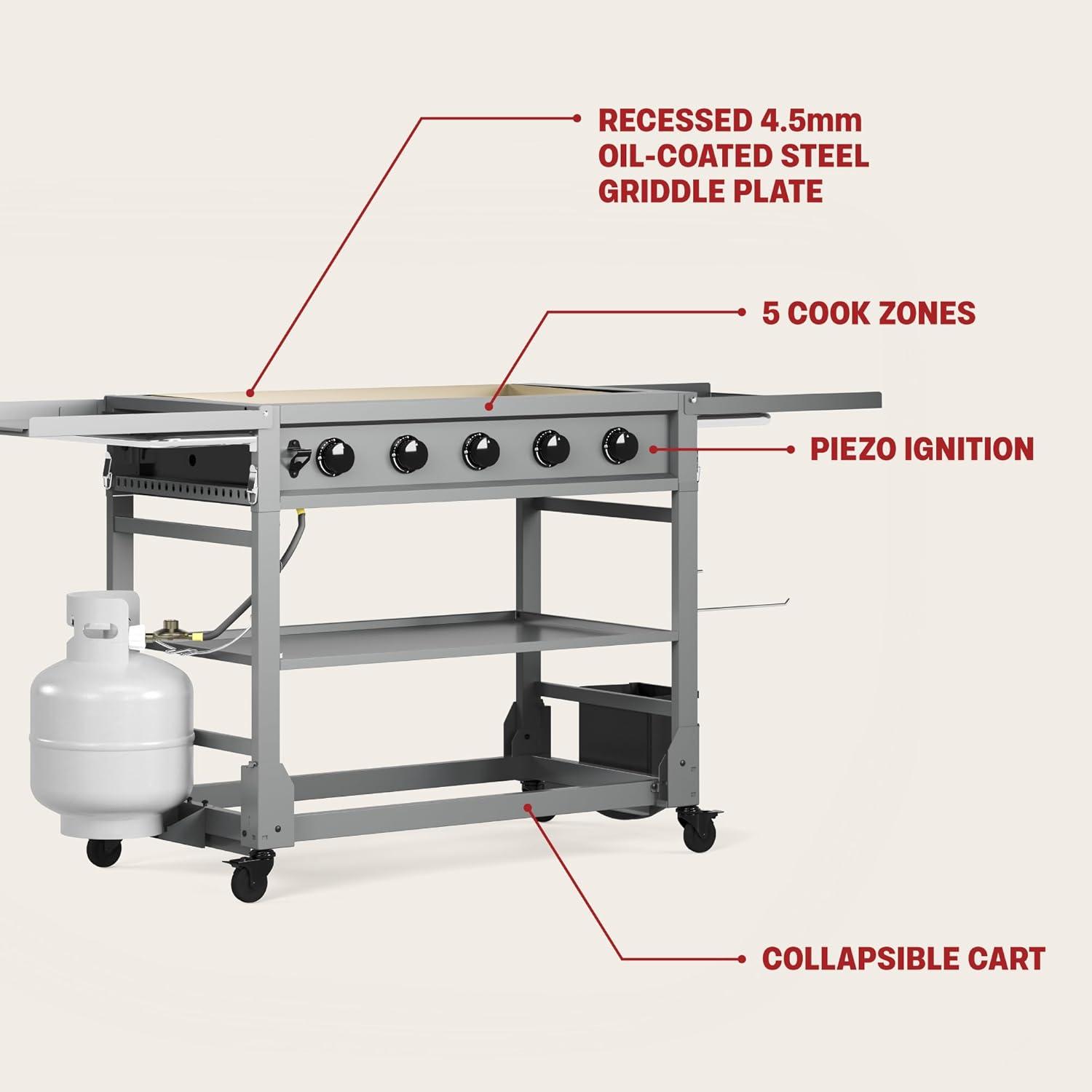 RECESSED 4.5mm OIL-COATED STEEL GRIDDLE PLATE

5 COOK ZONES

PIEZO IGNITION

COLLAPSIBLE CART