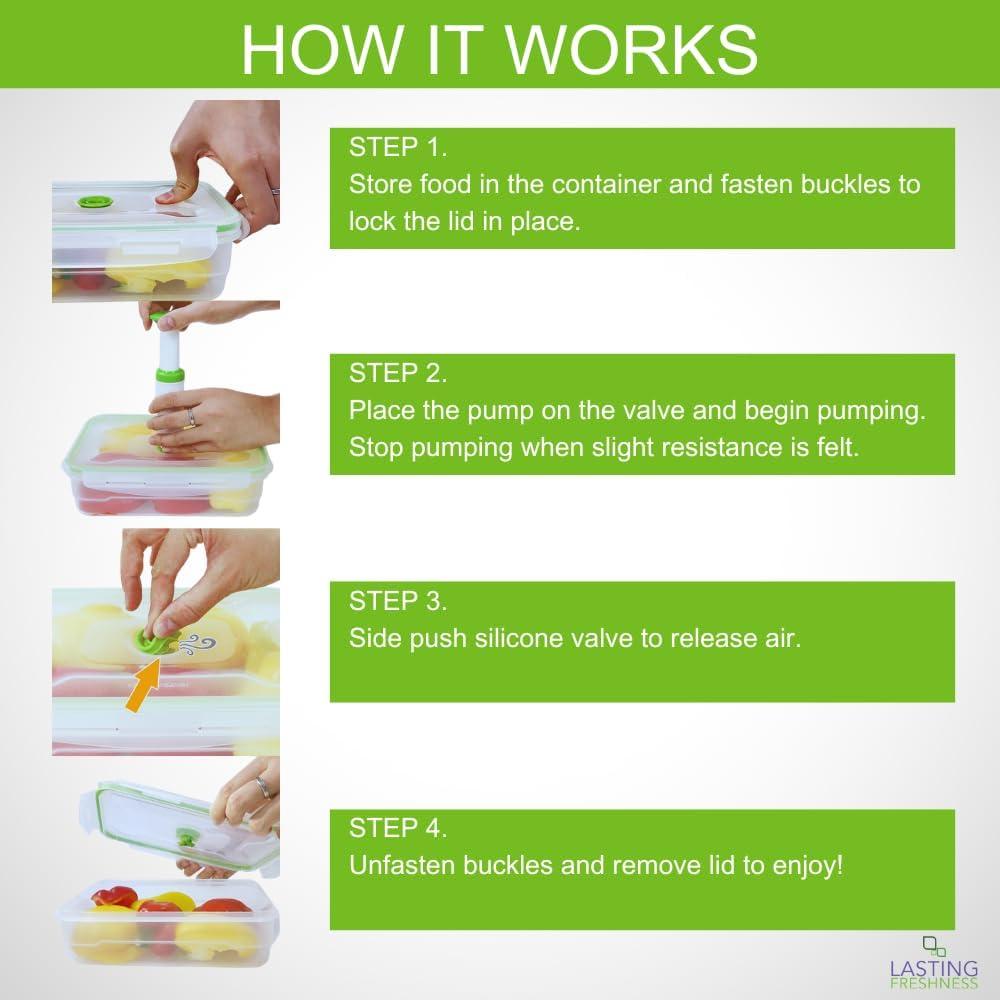 HOW IT WORKS

STEP 1.
Store food in the container and fasten buckles to lock the lid in place.

STEP 2.
Place the pump on the valve and begin pumping. Stop pumping when slight resistance is felt.

STEP 3.
Side push silicone valve to release air.

STEP 4.
Unfasten buckles and remove lid to enjoy!

LASTING FRESHNESS