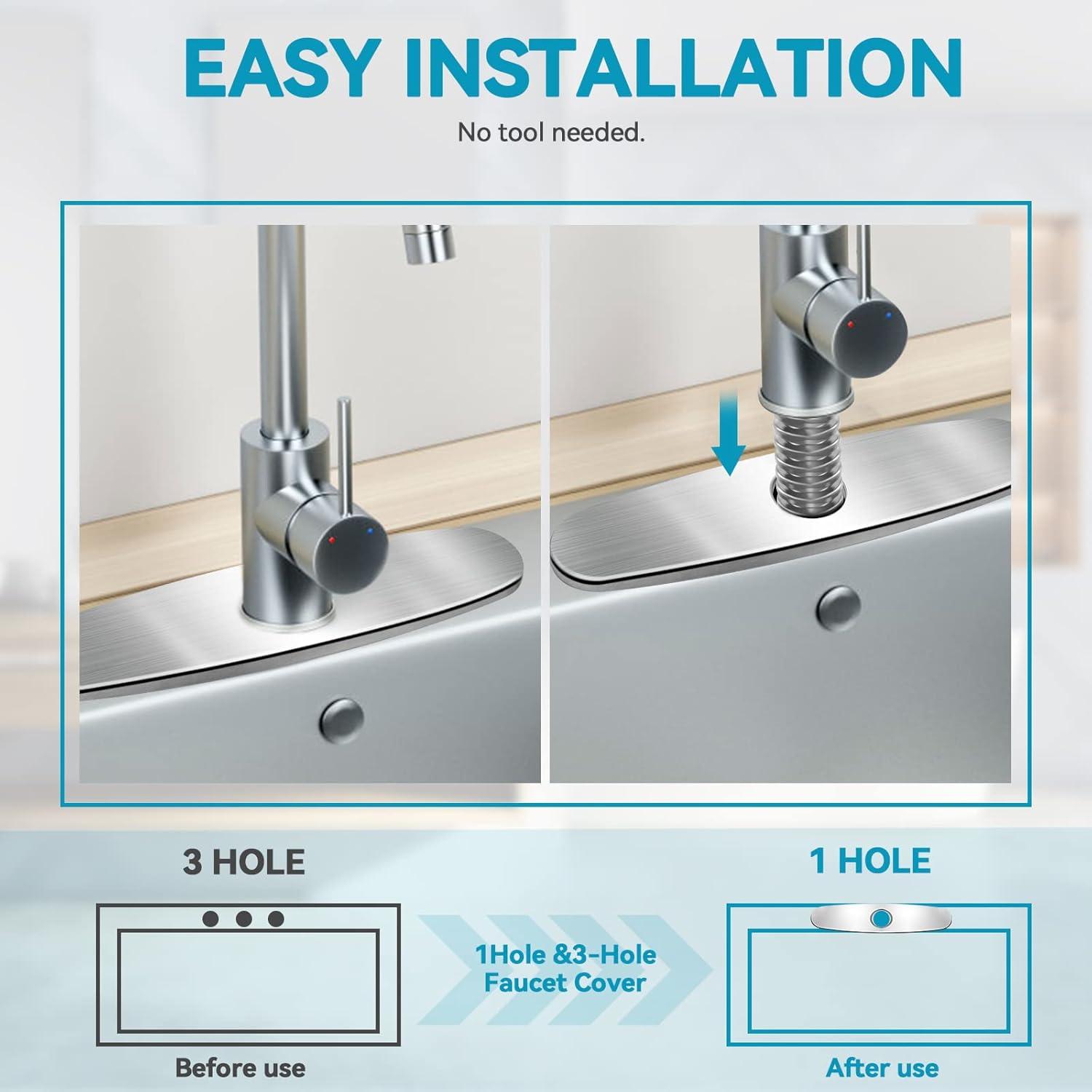 EASY INSTALLATION

No tool needed.

3 HOLE

Before use

1Hole &3-Hole Faucet Cover

1 HOLE

After use