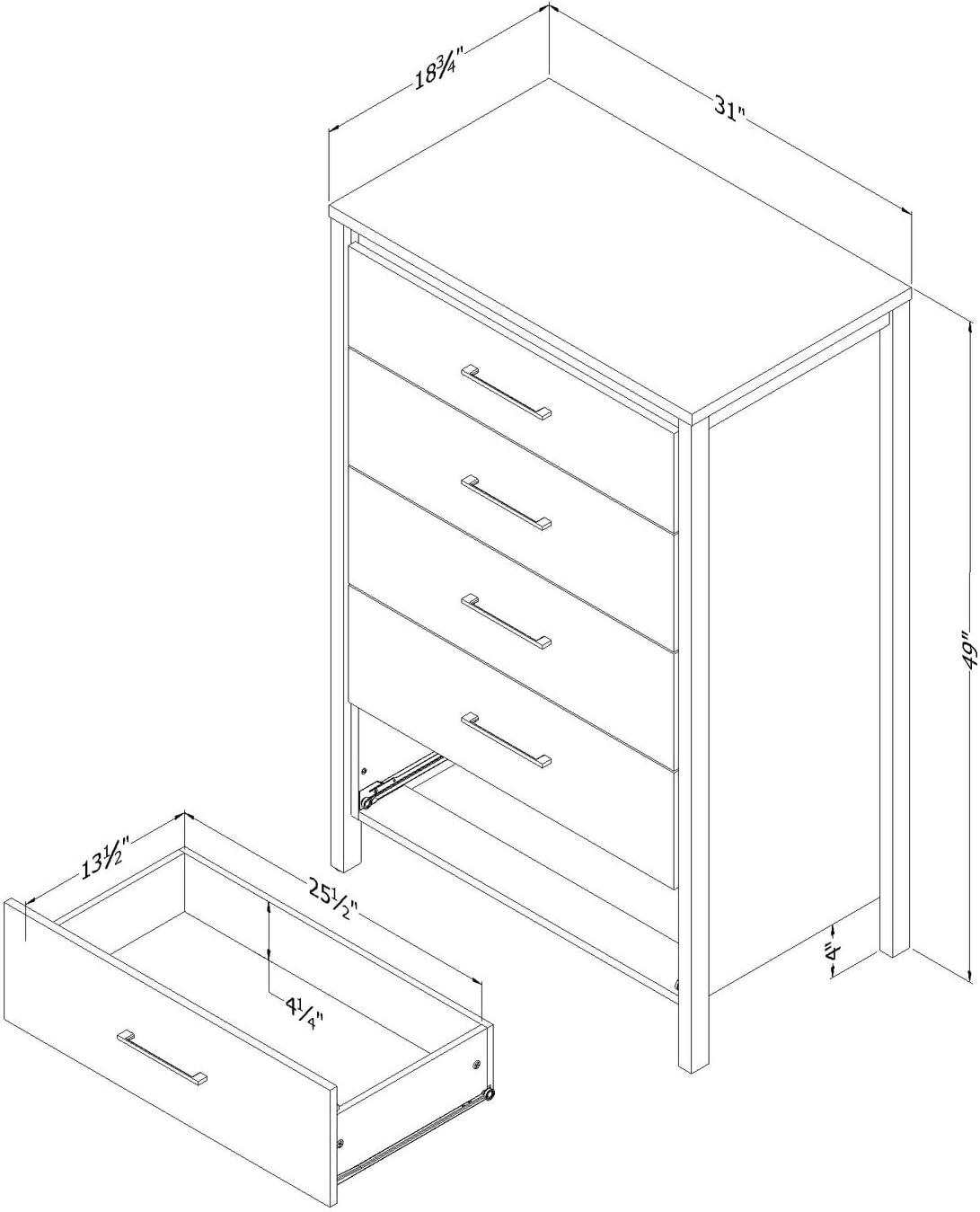 18¾"

31"

49"

4"

13½"

25½"

4¼"