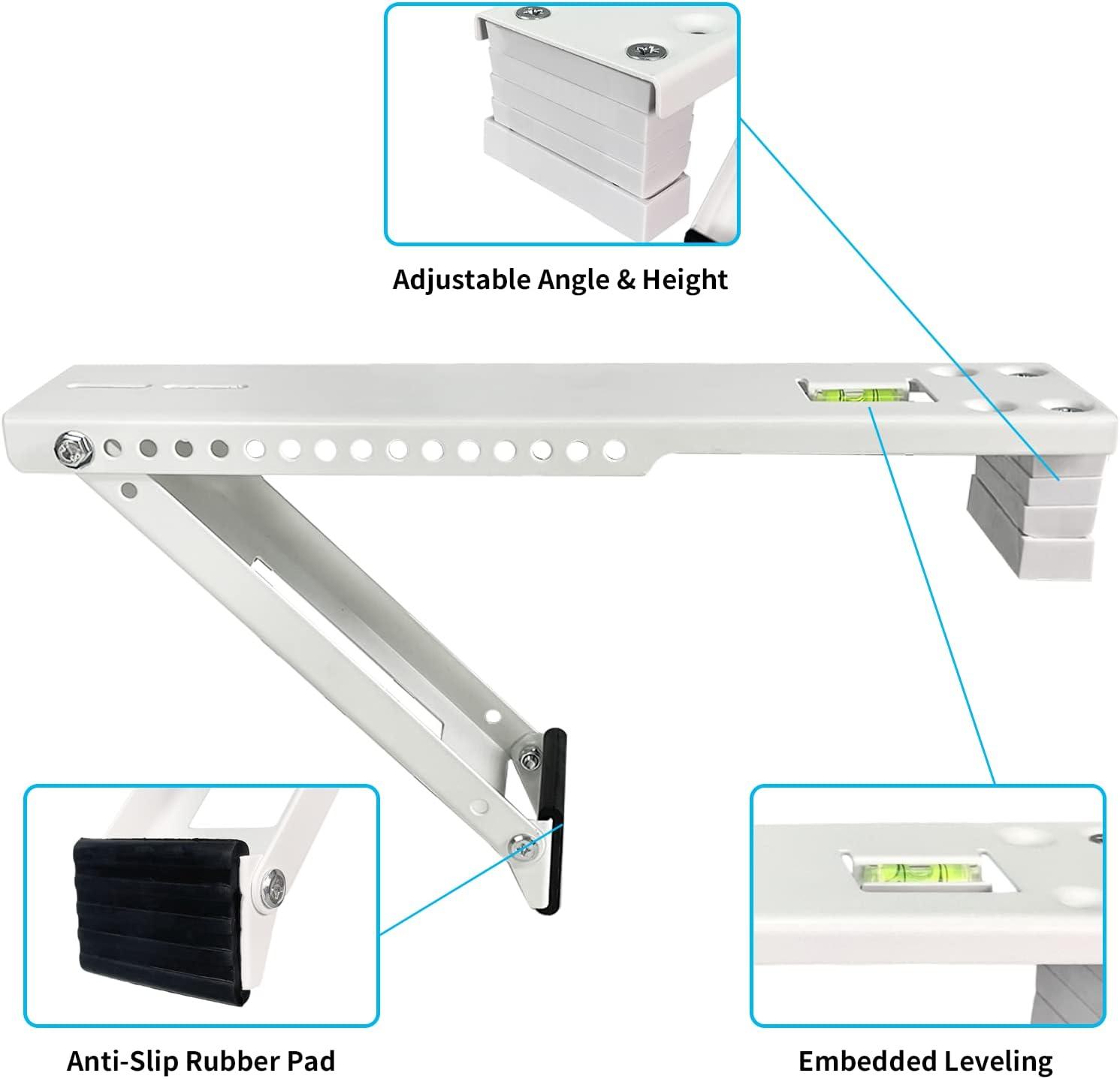 Adjustable Angle & Height

Anti-Slip Rubber Pad

Embedded Leveling