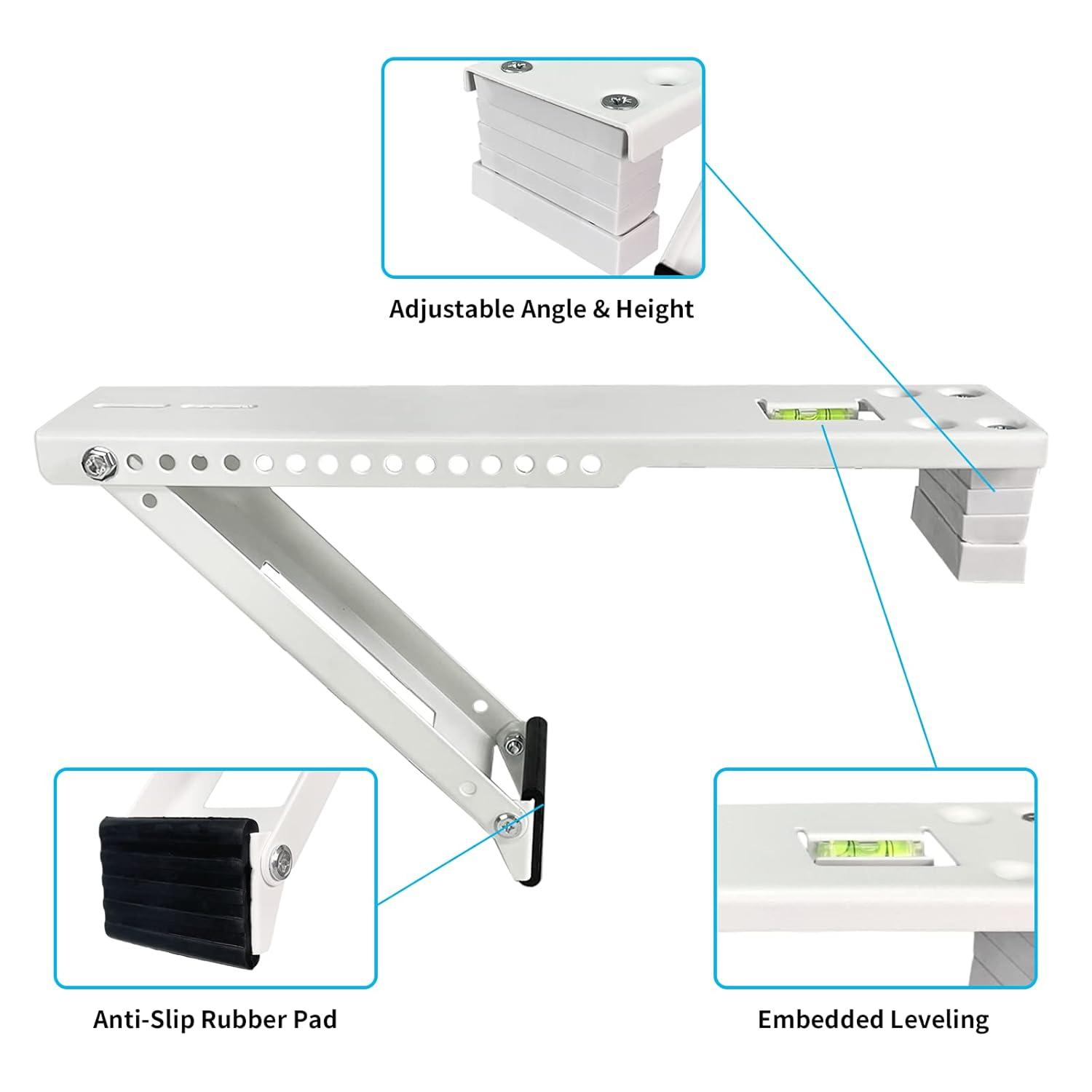 Adjustable Angle & Height

Anti-Slip Rubber Pad

Embedded Leveling