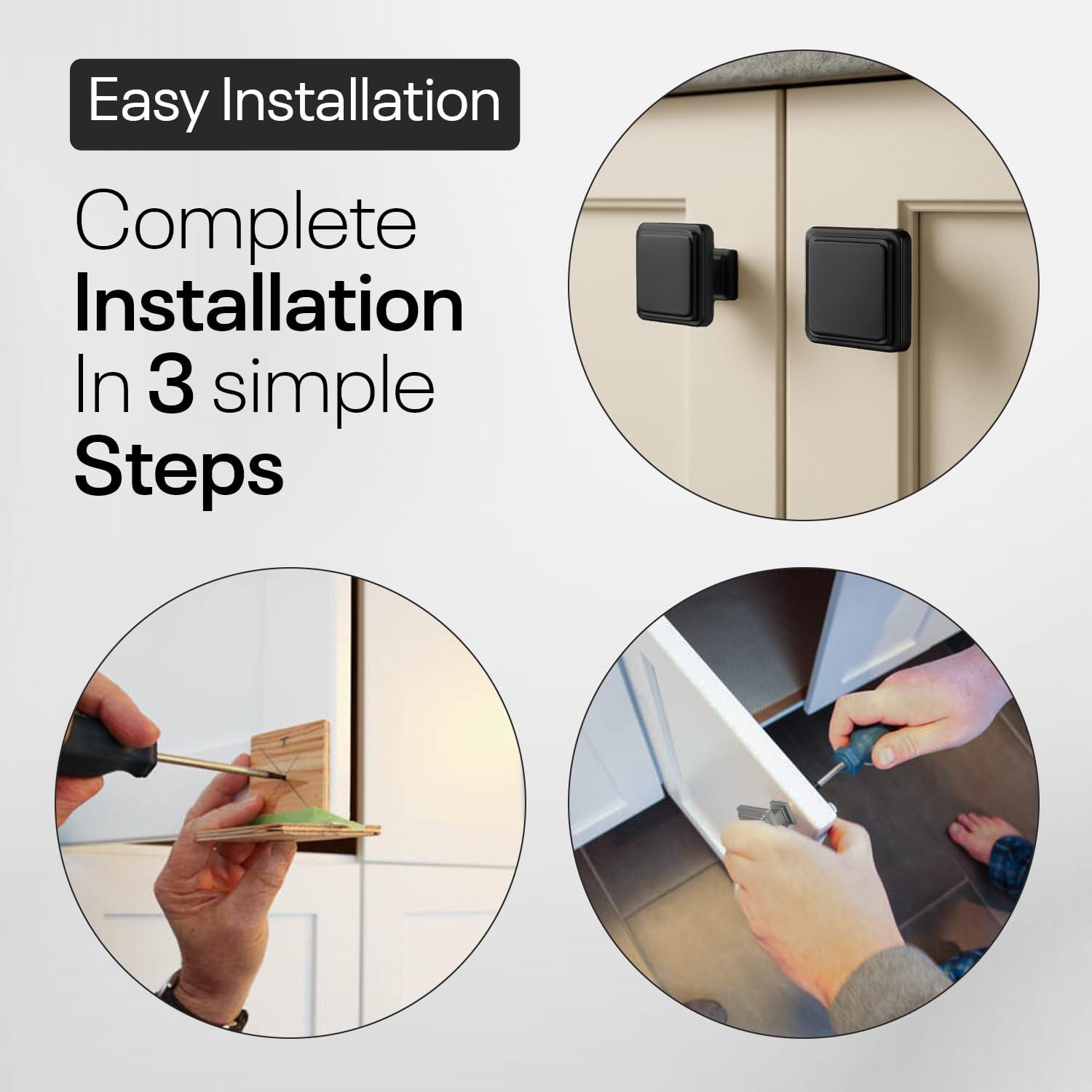 Easy Installation

Complete Installation In 3 simple Steps