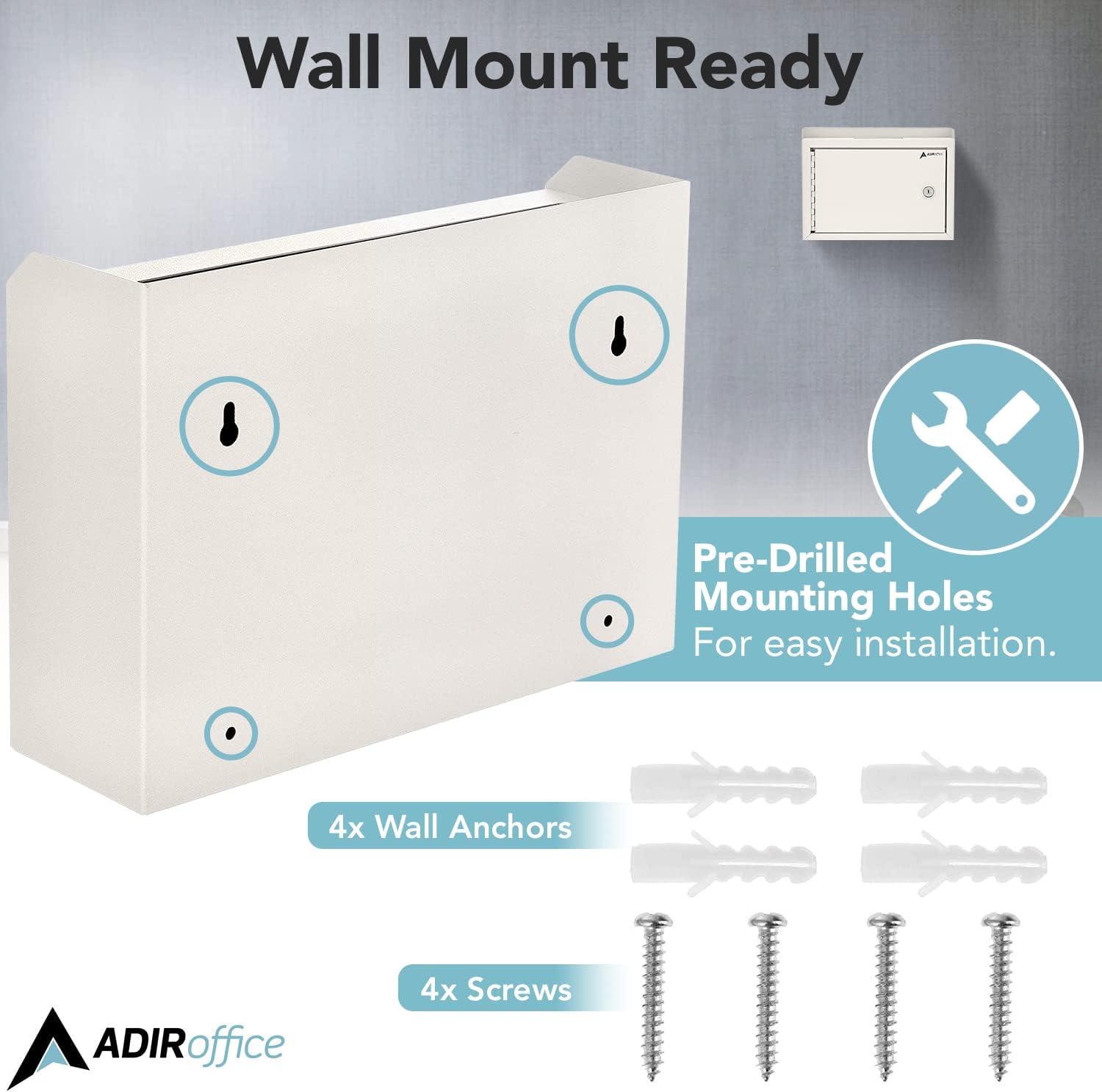 Wall Mount Ready

ADIRoffice

Pre-Drilled Mounting Holes
For easy installation.

4x Wall Anchors

4x Screws

ADIRoffice