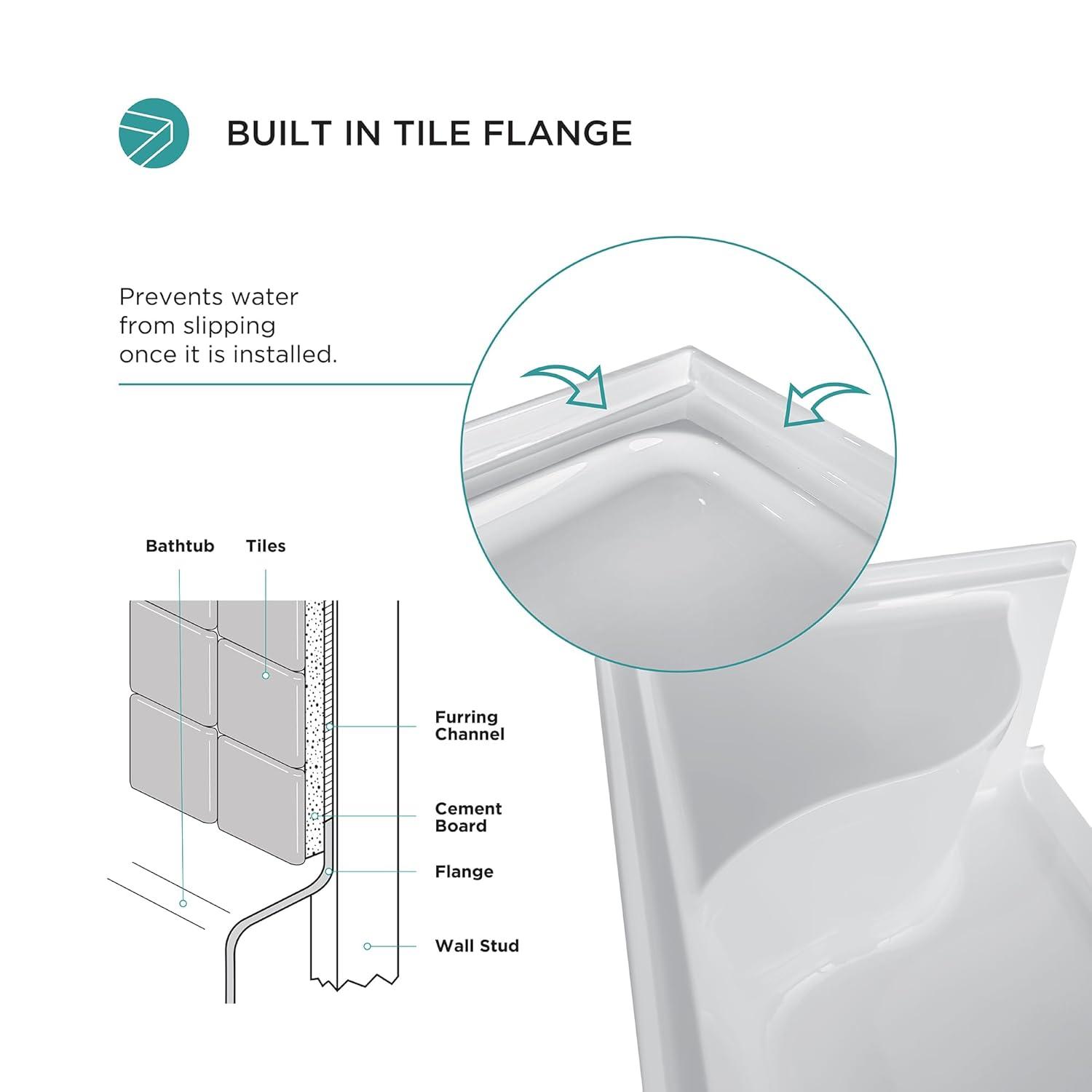 BUILT IN TILE FLANGE

Prevents water from slipping once it is installed.

Bathtub

Tiles

Furring Channel

Cement Board

Flange

Wall Stud