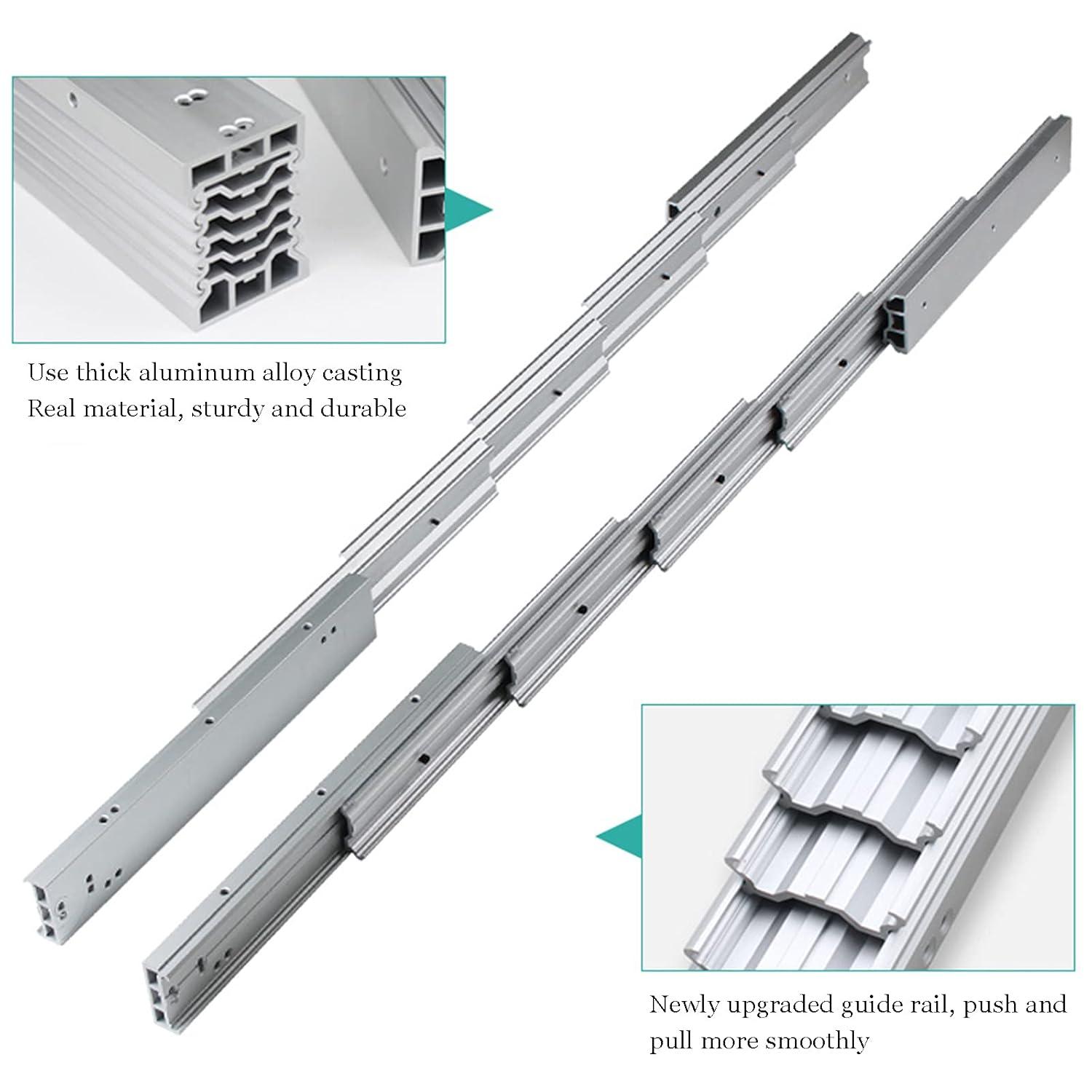 Use thick aluminum alloy casting
Real material, sturdy and durable

Newly upgraded guide rail, push and pull more smoothly