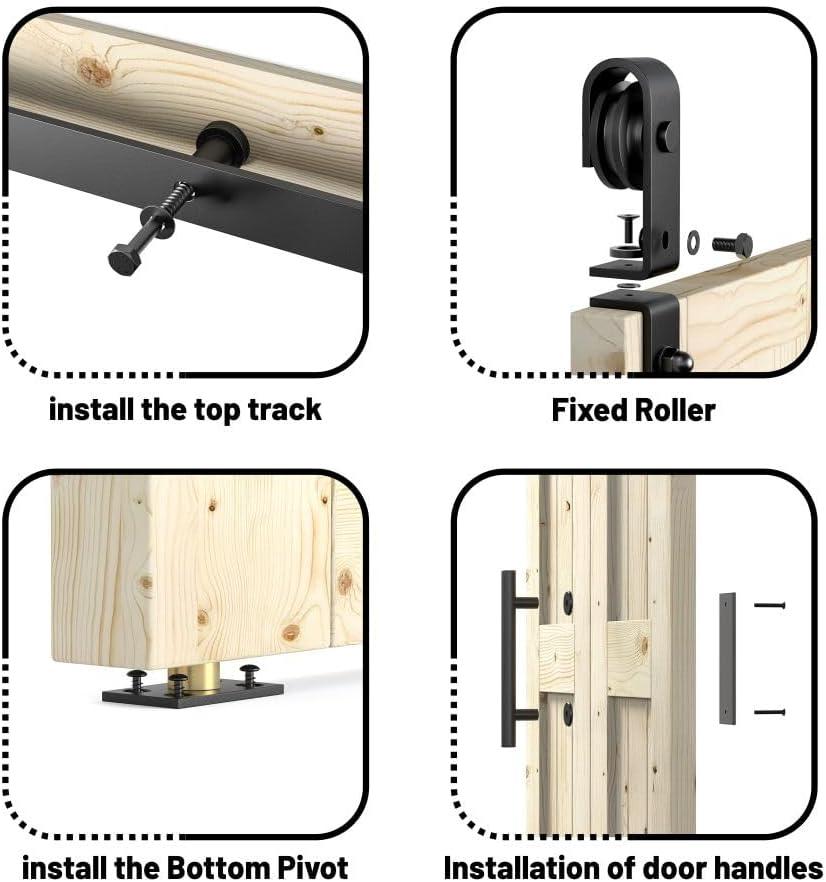 install the top track

Fixed Roller

install the Bottom Pivot

Installation of door handles