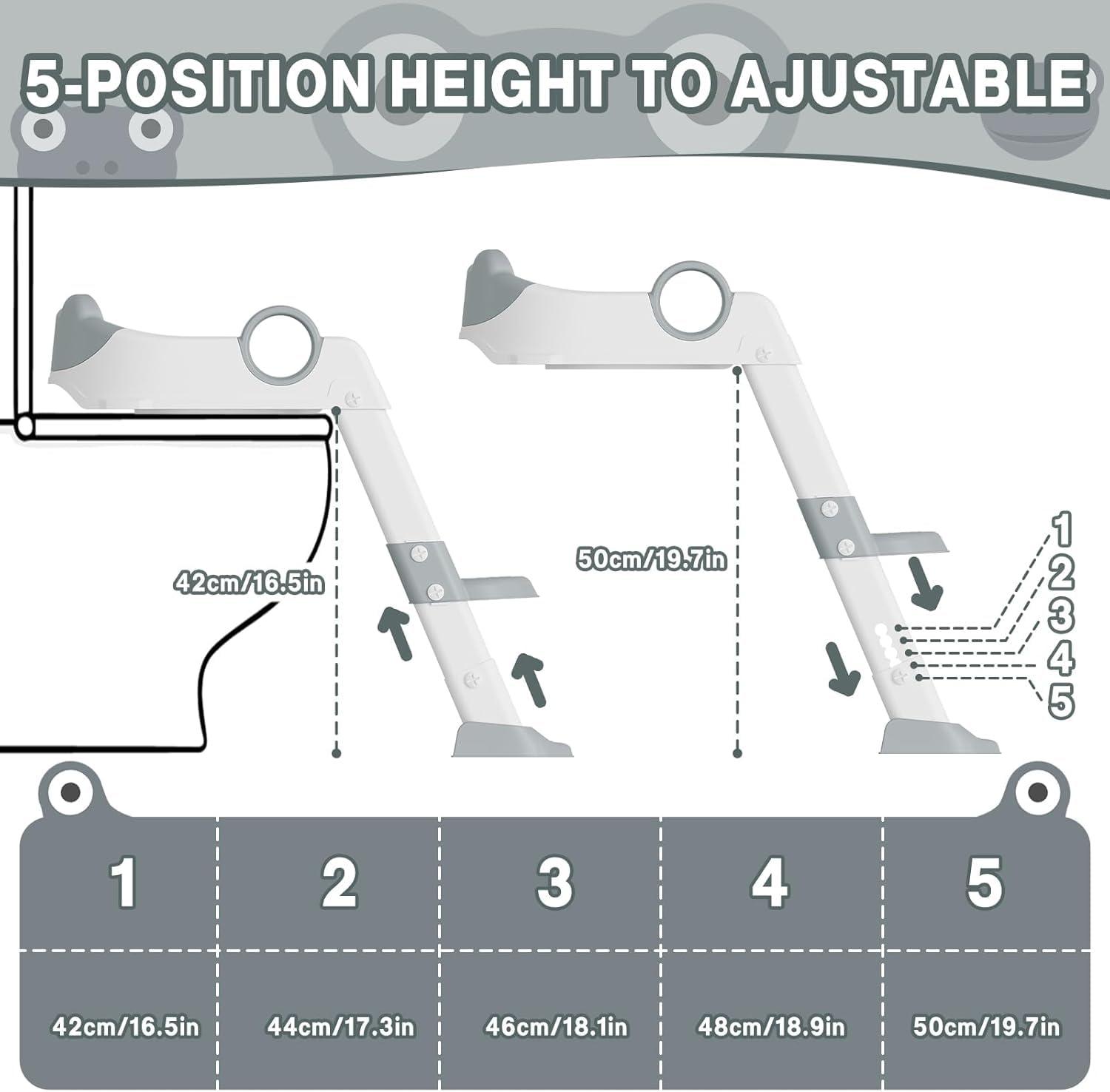 5-POSITION HEIGHT TO AJUSTABLE

42cm/16.5in

50cm/19.7in

1
2
3
4
5

| 1 | 2 | 3 | 4 | 5 |
|---|---|---|---|---|
| 42cm/16.5in | 44cm/17.3in | 46cm/18.1in | 48cm/18.9in | 50cm/19.7in |