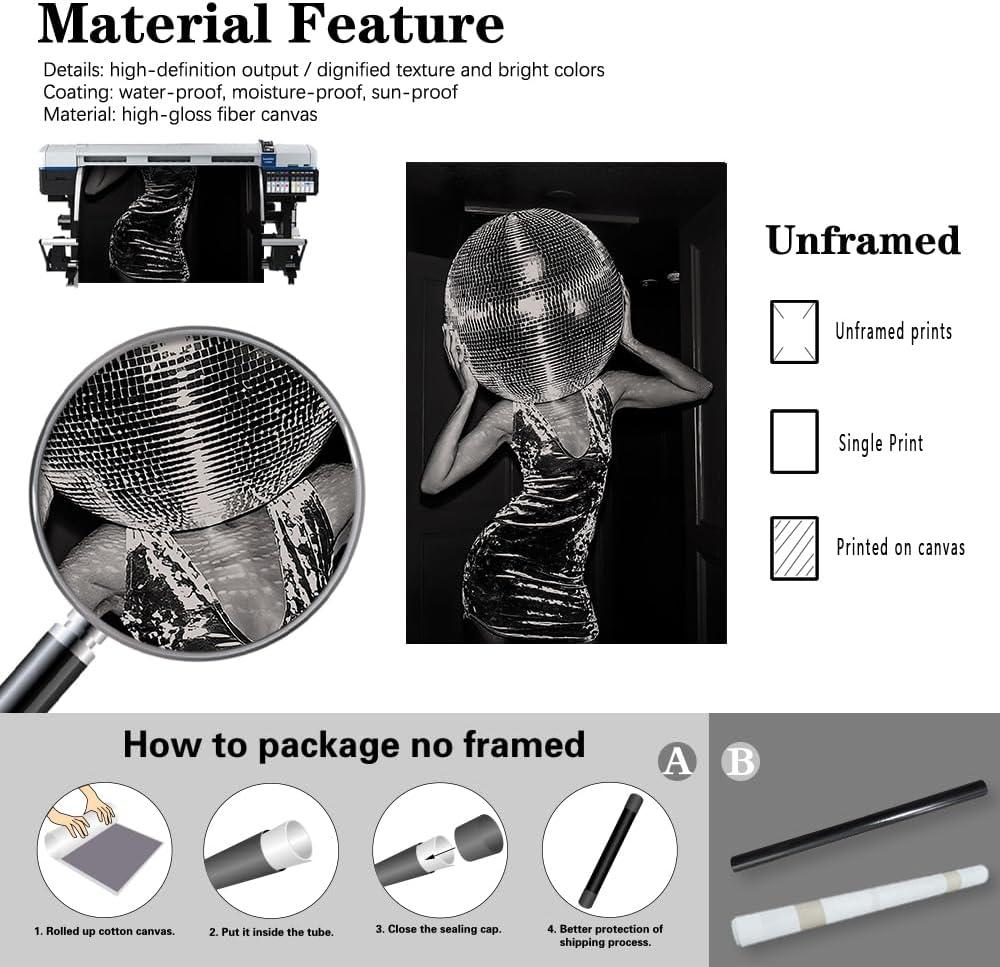 Material Feature

Details: high-definition output / dignified texture and bright colors
Coating: water-proof, moisture-proof, sun-proof
Material: high-gloss fiber canvas

Unframed

Unframed prints

Single Print

Printed on canvas

How to package no framed

A

B

1. Rolled up cotton canvas.

2. Put it inside the tube.

3. Close the sealing cap.

4. Better protection of shipping process.