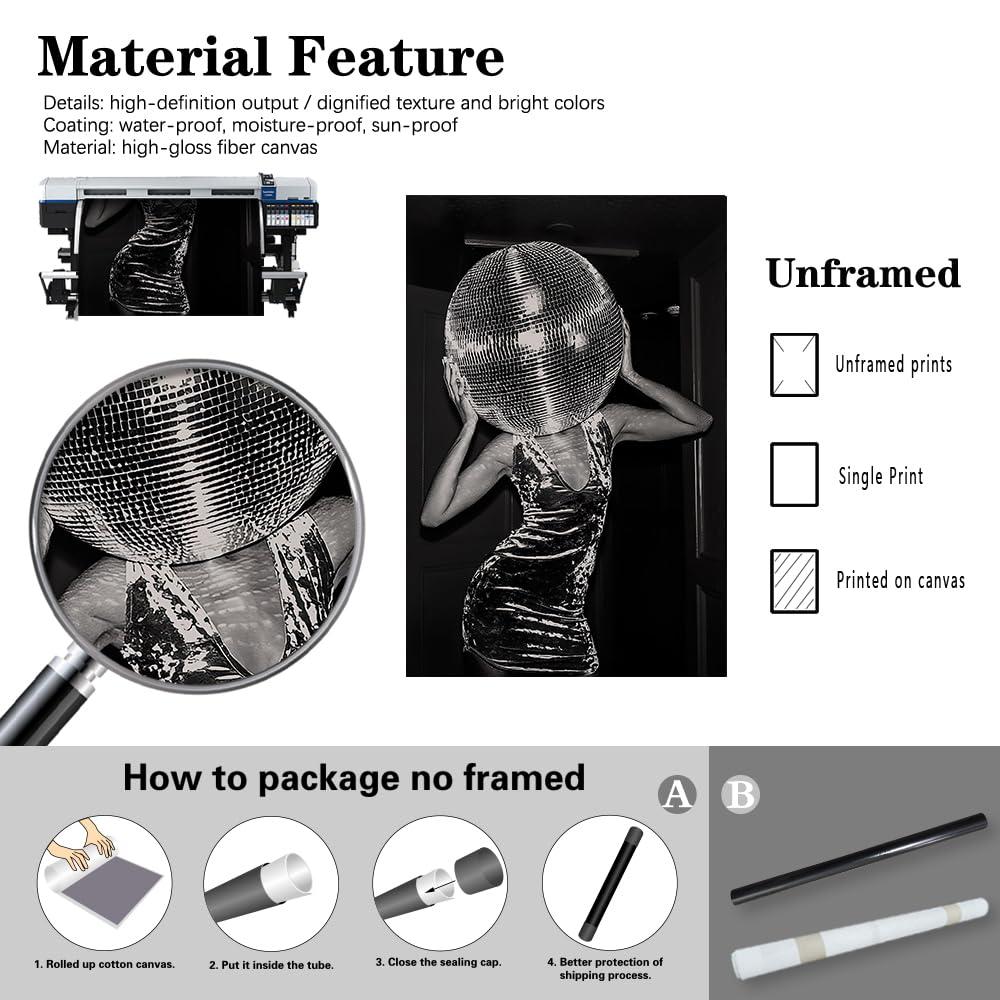 Material Feature

Details: high-definition output / dignified texture and bright colors
Coating: water-proof, moisture-proof, sun-proof
Material: high-gloss fiber canvas

Unframed

Unframed prints

Single Print

Printed on canvas

How to package no framed

A B

1. Rolled up cotton canvas.

2. Put it inside the tube.

3. Close the sealing cap.

4. Better protection of shipping process.