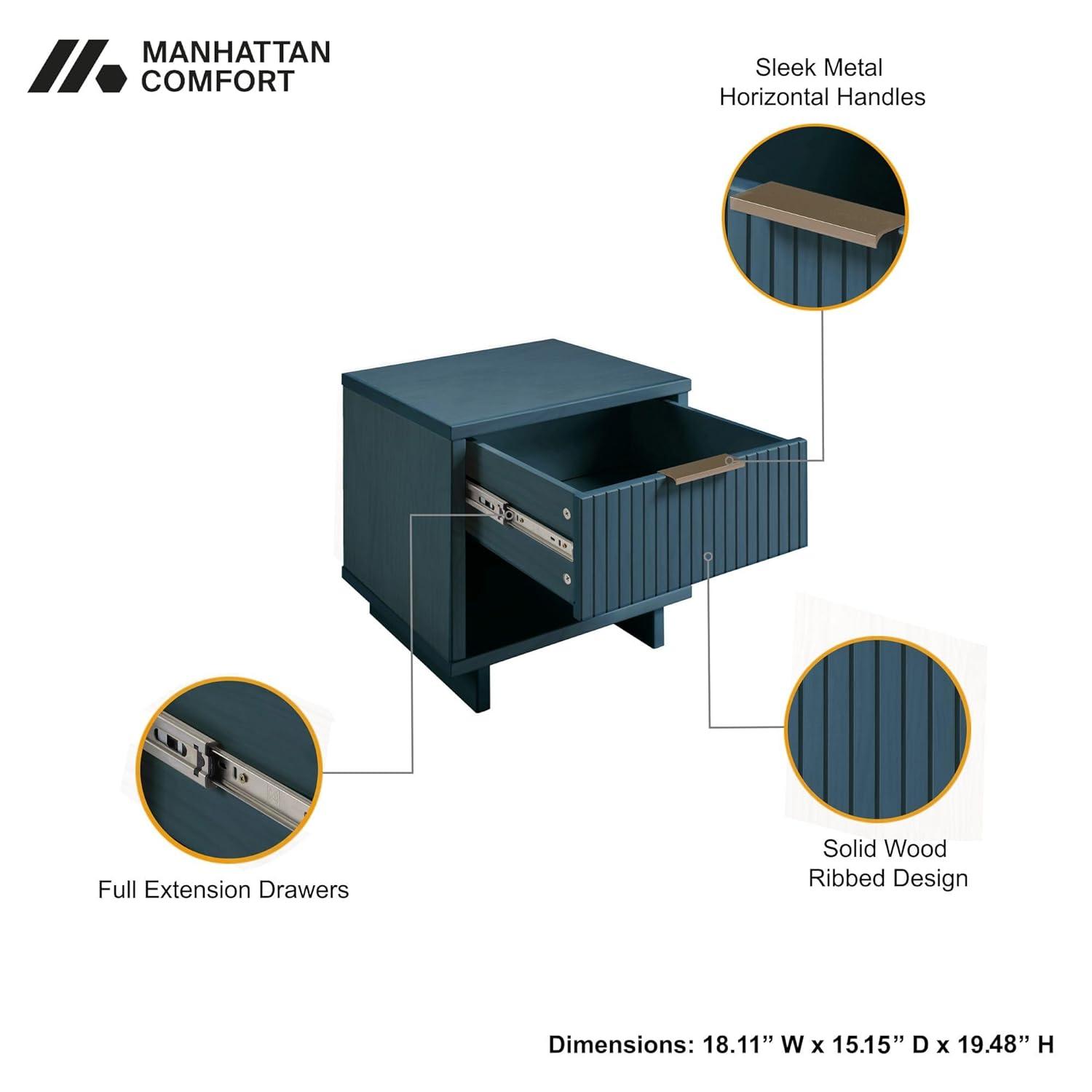 MANHATTAN COMFORT

Sleek Metal Horizontal Handles

Full Extension Drawers

Solid Wood Ribbed Design

Dimensions: 18.11” W x 15.15” D x 19.48” H