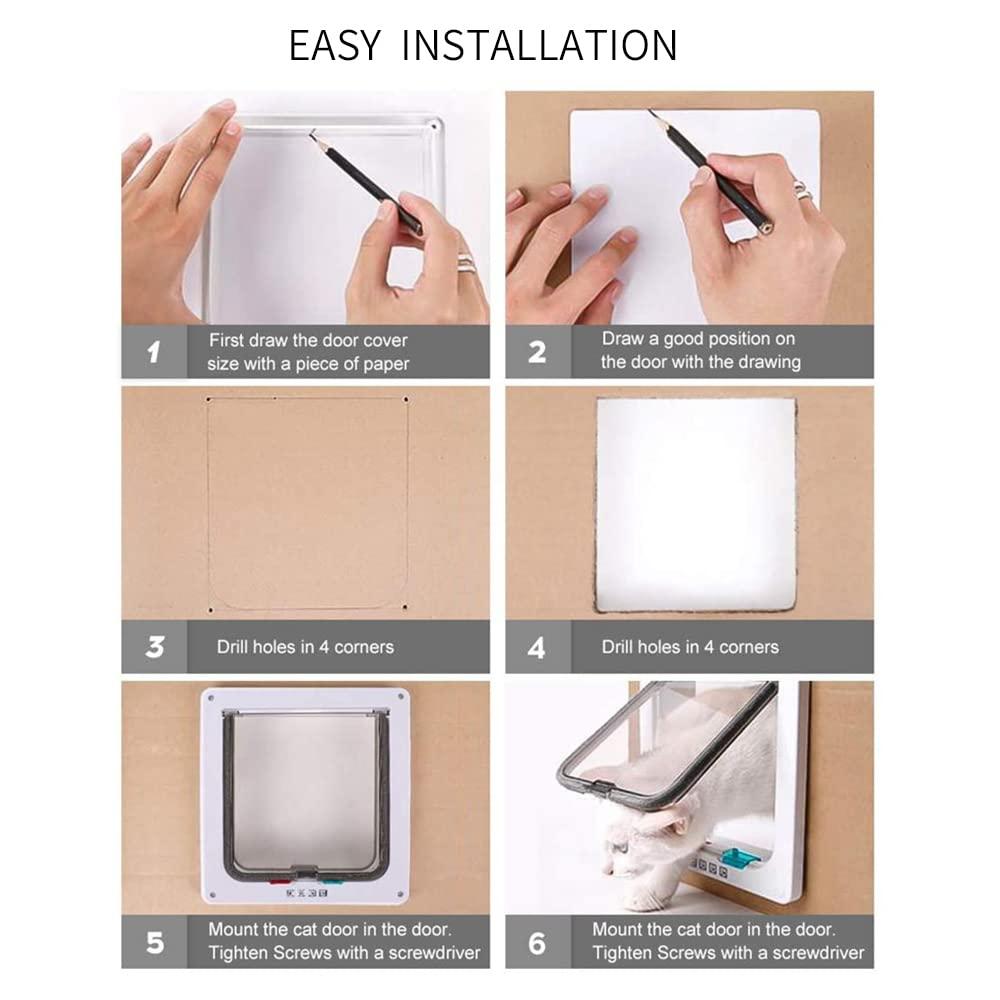 EASY INSTALLATION

1 First draw the door cover size with a piece of paper

2 Draw a good position on the door with the drawing

3 Drill holes in 4 corners

4 Drill holes in 4 corners

5 Mount the cat door in the door. Tighten Screws with a screwdriver

6 Mount the cat door in the door. Tighten Screws with a screwdriver