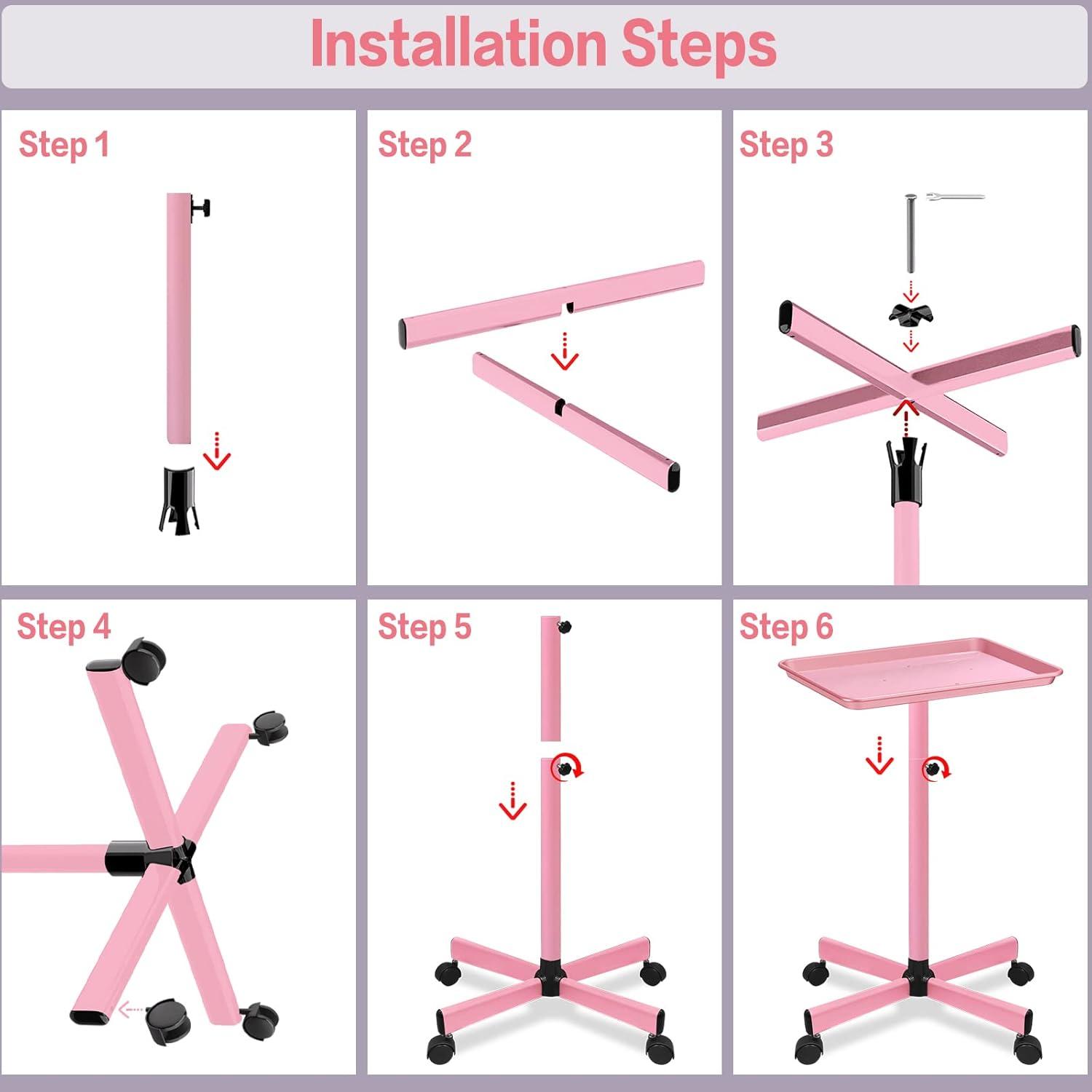 Installation Steps

Step 1

Step 2

Step 3

Step 4

Step 5

Step 6