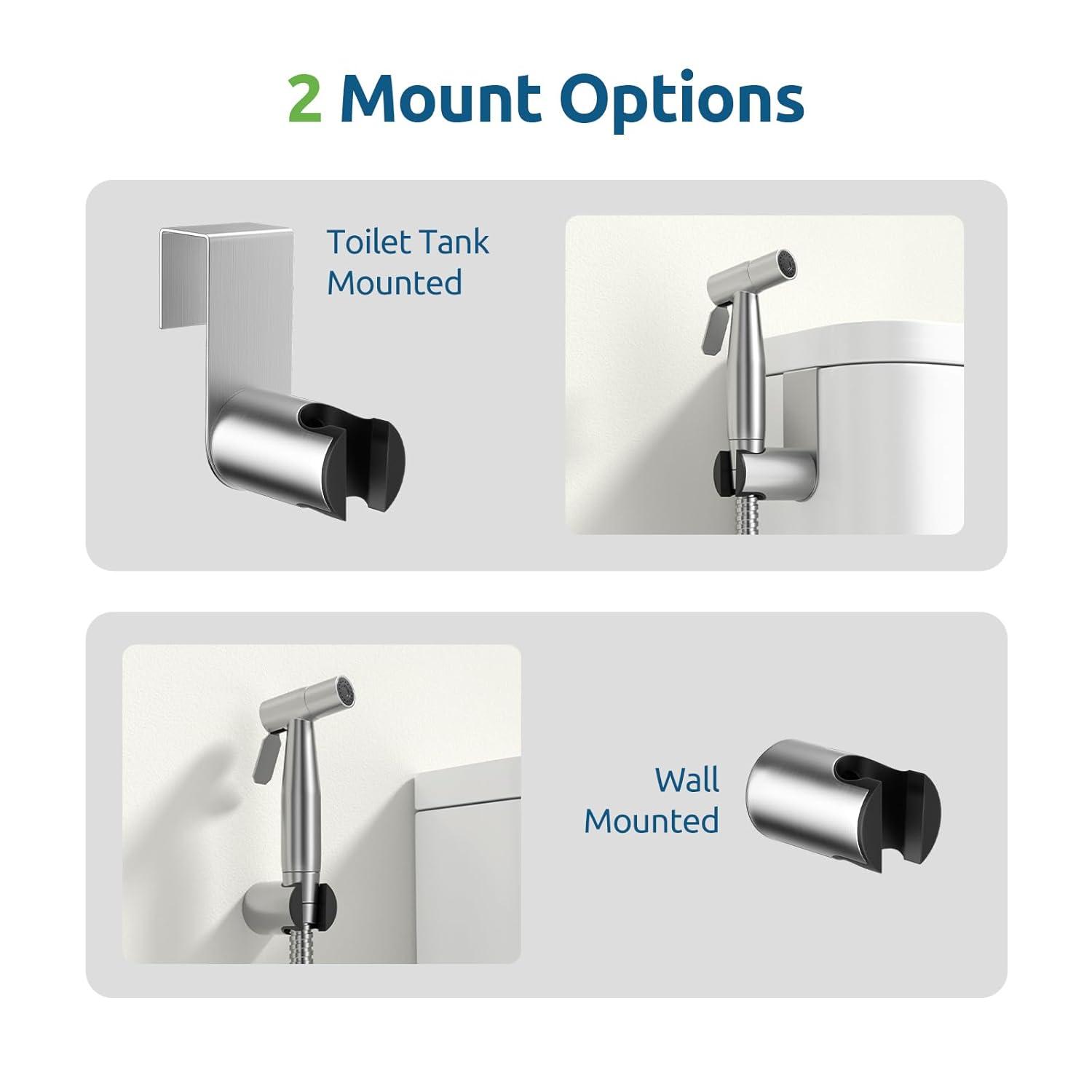 2 Mount Options

Toilet Tank Mounted

Wall Mounted